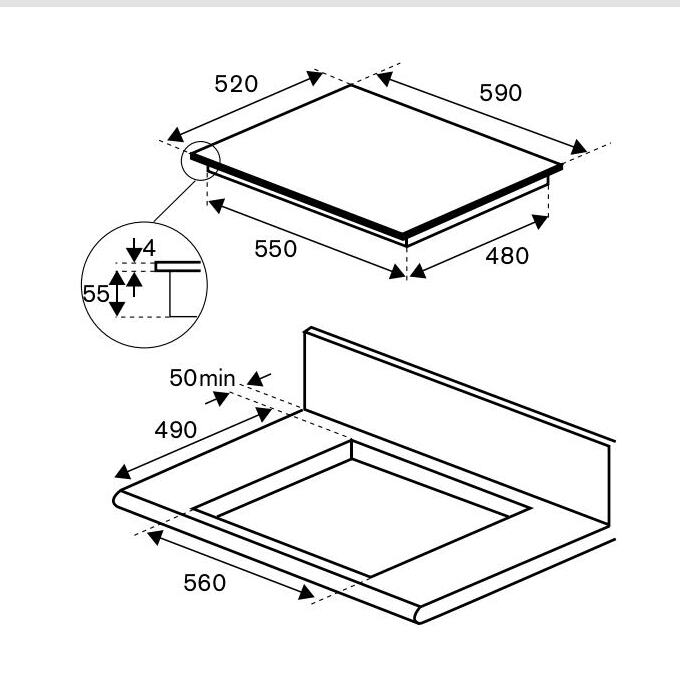 520
590
550
480
4
55
50min
490
560