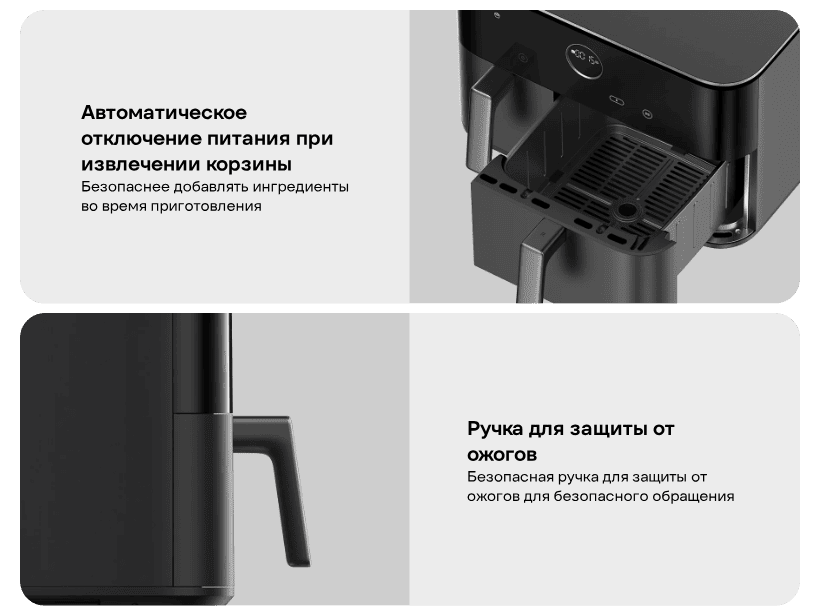 Автоматическое отключение питания при извлечении корзины
Безопаснее добавлять ингредиенты во время приготовления

Ручка для защиты от ожогов
Безопасная ручка для защиты от ожогов для безопасного обращения