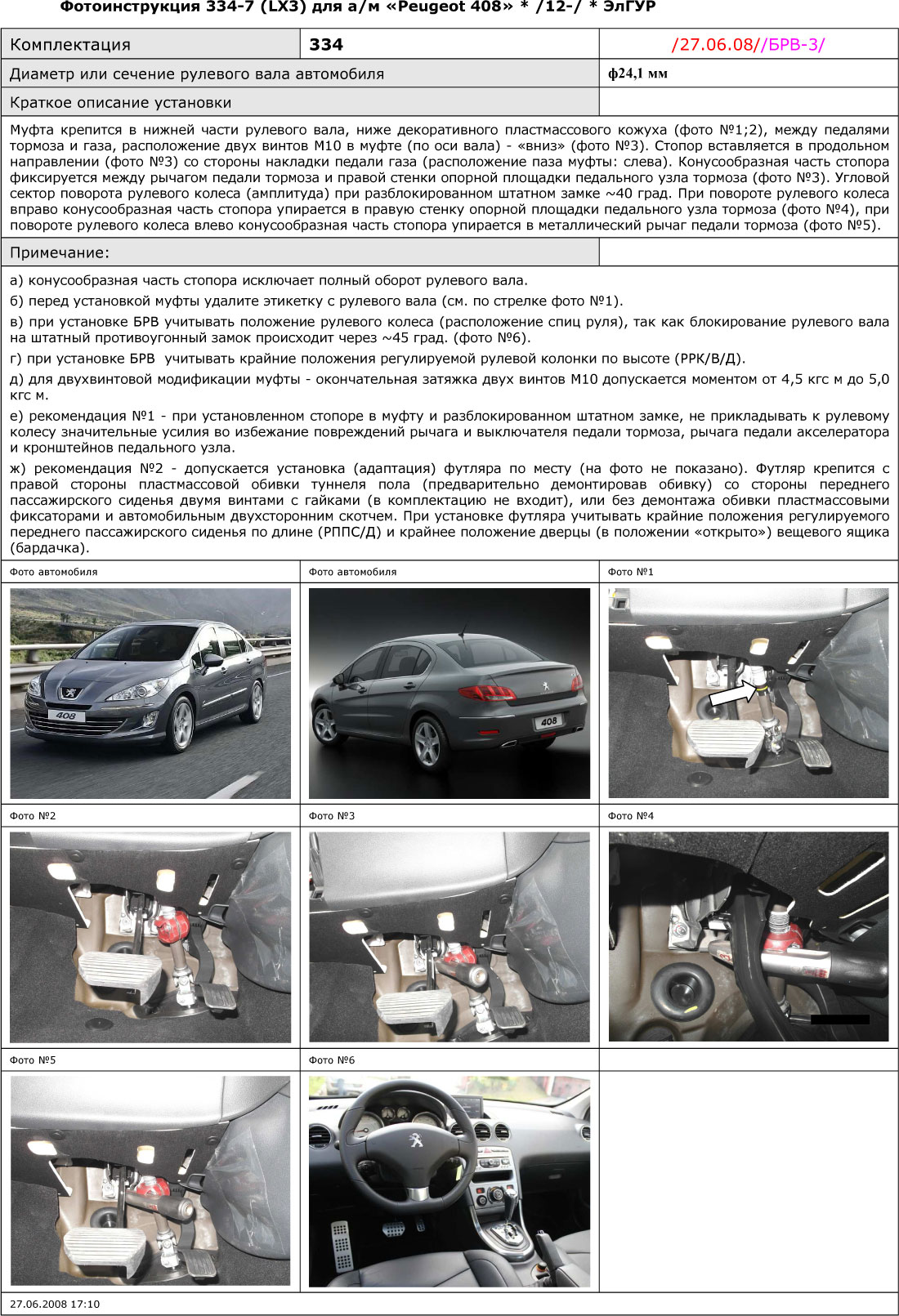 Фотоинструкция 334-7 (LX3) для а/м «Peugeot 408» * /12-/ * ЭлГУР

| Комплектация | 334 | /27.06.08//БРВ-3/ |
|---|---|---|
| Диаметр или сечение рулевого вала автомобиля | | ф24,1 мм |
| Краткое описание установки | | |

Муфта крепится в нижней части рулевого вала, ниже декоративного пластмассового кожуха (фото №1;2), между педалями тормоза и газа, расположение двух винтов М10 в муфте (по оси вала) - «вниз» (фото №3). Стопор вставляется в продольном направлении (фото №3) со стороны накладки педали газа (расположение паза муфты: слева). Конусообразная часть стопора фиксируется между рычагом педали тормоза и правой стенки опорной площадки педального узла тормоза (фото №3). Угловой сектор поворота рулевого колеса (амплитуда) при разблокированном штатном замке ~40 град. При повороте рулевого колеса вправо конусообразная часть стопора упирается в правую стенку опорной площадки педального узла тормоза (фото №4), при повороте рулевого колеса влево конусообразная часть стопора упирается в металлический рычаг педали тормоза (фото №5).

Примечание:

а) конусообразная часть стопора исключает полный оборот рулевого вала.

б) перед установкой муфты удалите этикетку с рулевого вала (см. по стрелке фото №1).

в) при установке БРВ учитывать положение рулевого колеса (расположение спиц руля), так как блокирование рулевого вала на штатный противоугонный замок происходит через ~45 град. (фото №6).

г) при установке БРВ учитывать крайние положения регулируемой рулевой колонки по высоте (РРК/В/Д).

д) для двухвинтовой модификации муфты - окончательная затяжка двух винтов М10 допускается моментом от 4,5 кгс м до 5,0 кгс м.

е) рекомендация №1 - при установленном стопоре в муфту и разблокированном штатном замке, не прикладывать к рулевому колесу значительные усилия во избежание повреждений рычага и выключателя педали тормоза, рычага педали акселератора и кронштейнов педального узла.

ж) рекомендация №2 - допускается установка (адаптация) футляра по месту (на фото не показано). Футляр крепится с правой стороны пластмассовой обивки туннеля пола (предварительно демонтировав обивку) со стороны переднего пассажирского сиденья двумя винтами с гайками (в комплектацию не входит), или без демонтажа обивки пластмассовыми фиксаторами и автомобильным двухсторонним скотчем. При установке футляра учитывать крайние положения регулируемого переднего пассажирского сиденья по длине (РППС/Д) и крайнее положение дверцы (в положении «открыто») вещевого ящика (бардачка).

Фото автомобиля
408
Фото автомобиля
408
Фото №1
Фото №2
Фото №3
Фото №4
Фото №5
Фото №6

27.06.2008 17:10