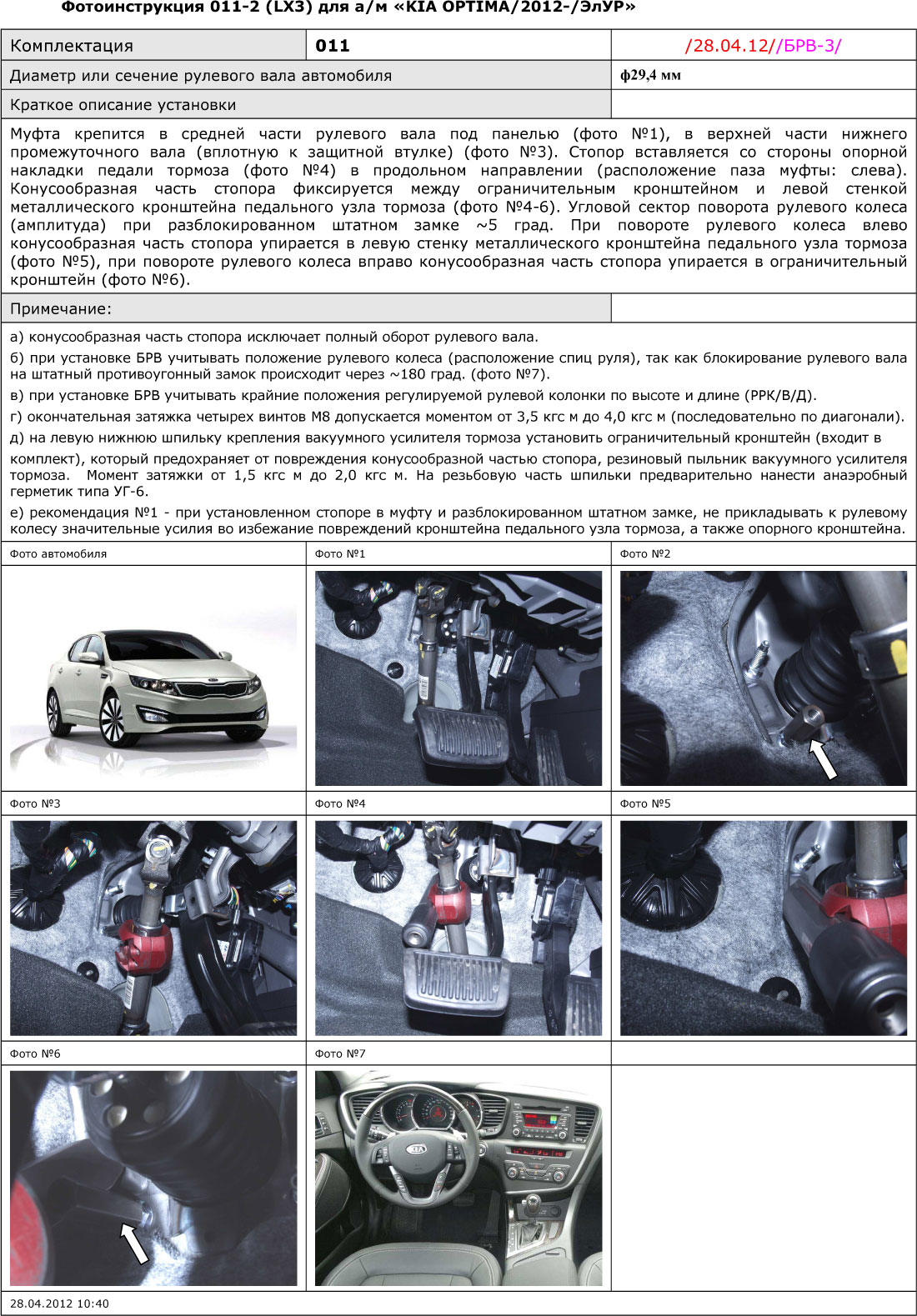 Фотоинструкция 011-2 (LX3) для а/м «KIA OPTIMA/2012-/ЭлУР»

| Комплектация | 011 | /28.04.12//БРВ-3/ |
|---|---|---|
| Диаметр или сечение рулевого вала автомобиля | | ф29,4 мм |
| Краткое описание установки | | |

Муфта крепится в средней части рулевого вала под панелью (фото №1), в верхней части нижнего промежуточного вала (вплотную к защитной втулке) (фото №3). Стопор вставляется со стороны опорной накладки педали тормоза (фото №4) в продольном направлении (расположение паза муфты: слева). Конусообразная часть стопора фиксируется между ограничительным кронштейном и левой стенкой металлического кронштейна педального узла тормоза (фото №4-6). Угловой сектор поворота рулевого колеса (амплитуда) при разблокированном штатном замке ~5 град. При повороте рулевого колеса влево конусообразная часть стопора упирается в левую стенку металлического кронштейна педального узла тормоза (фото №5), при повороте рулевого колеса вправо конусообразная часть стопора упирается в ограничительный кронштейн (фото №6).

Примечание:

а) конусообразная часть стопора исключает полный оборот рулевого вала.
б) при установке БРВ учитывать положение рулевого колеса (расположение спиц руля), так как блокирование рулевого вала на штатный противоугонный замок происходит через ~180 град. (фото №7).
в) при установке БРВ учитывать крайние положения регулируемой рулевой колонки по высоте и длине (РРК/В/Д).
г) окончательная затяжка четырех винтов М8 допускается моментом от 3,5 кгс м до 4,0 кгс м (последовательно по диагонали).
д) на левую нижнюю шпильку крепления вакуумного усилителя тормоза установить ограничительный кронштейн (входит в комплект), который предохраняет от повреждения конусообразной частью стопора, резиновый пыльник вакуумного усилителя тормоза. Момент затяжки от 1,5 кгс м до 2,0 кгс м. На резьбовую часть шпильки предварительно нанести анаэробный герметик типа УГ-6.
е) рекомендация №1 - при установленном стопоре в муфту и разблокированном штатном замке, не прикладывать к рулевому колесу значительные усилия во избежание повреждений кронштейна педального узла тормоза, а также опорного кронштейна.

Фото автомобиля
Фото №1
Фото №2
Фото №3
Фото №4
Фото №5
Фото №6
Фото №7

28.04.2012 10:40