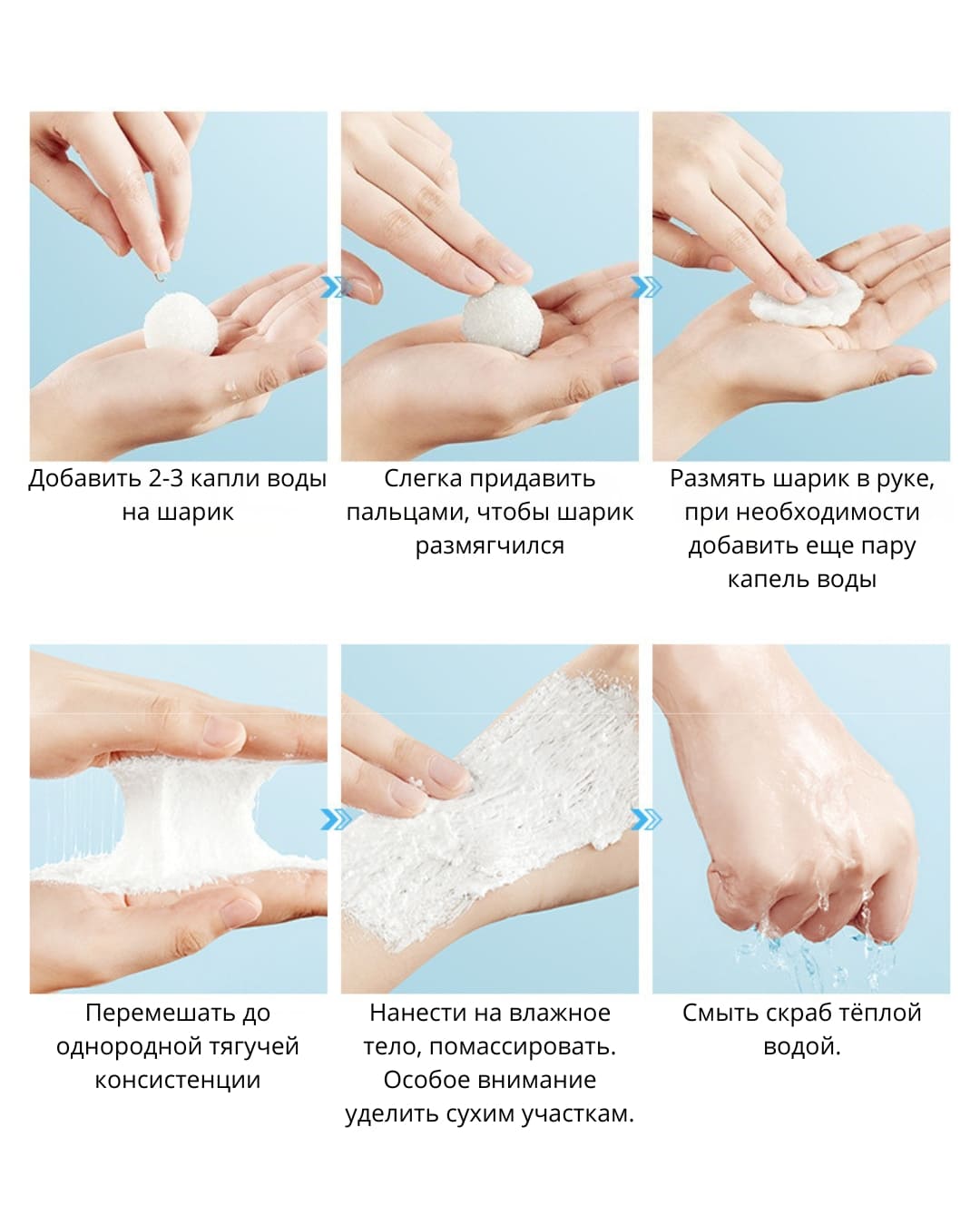 Добавить 2-3 капли воды на шарик

Слегка придавить пальцами, чтобы шарик размягчился

Размять шарик в руке, при необходимости добавить еще пару капель воды

Перемешать до однородной тягучей консистенции

Нанести на влажное тело, помассировать. Особое внимание уделить сухим участкам.

Смыть скраб тёплой водой.