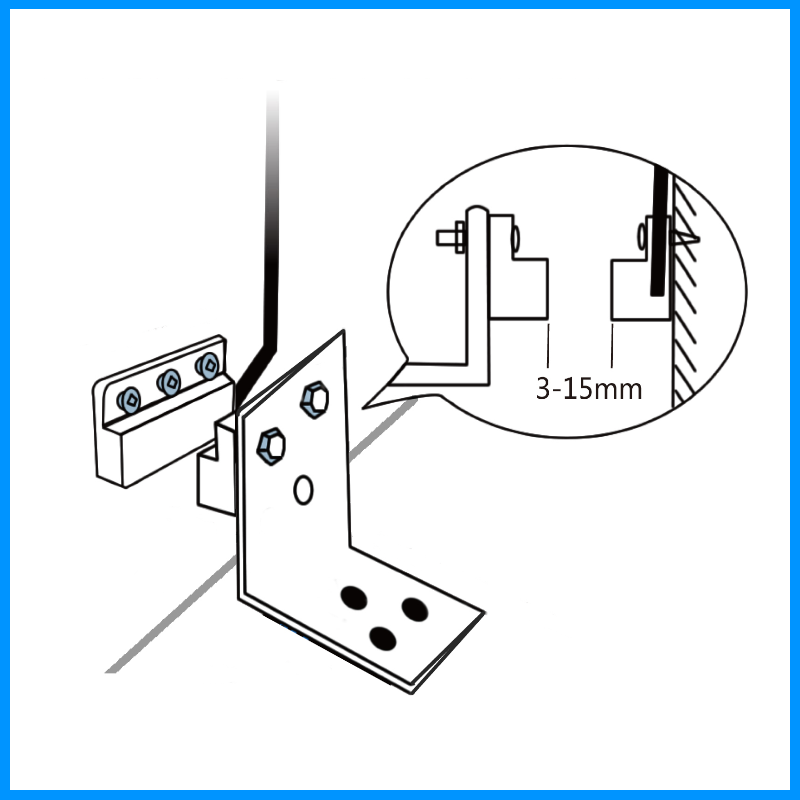 3-15mm