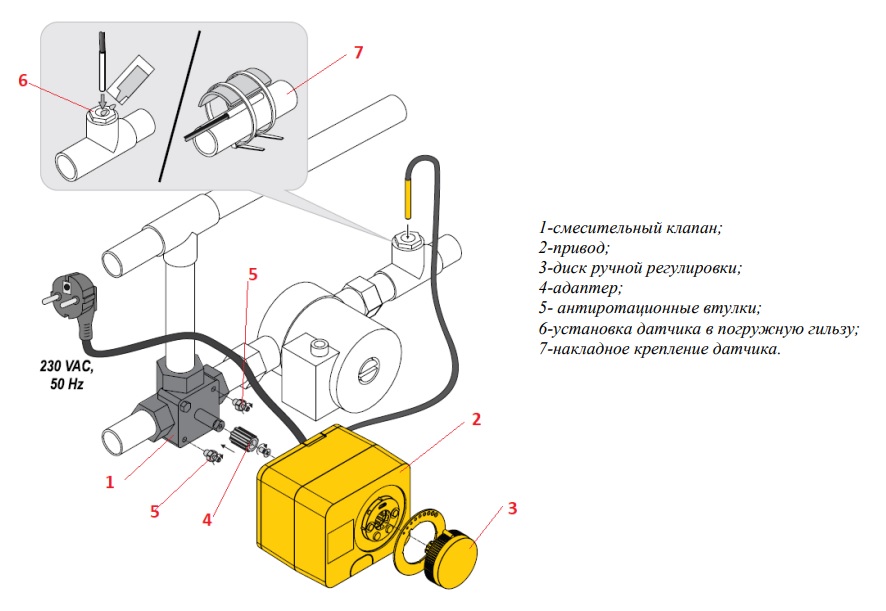 6
7
5
230 VAC, 50 Hz
1
5
4
2
3

1-смесительный клапан;
2-привод;
3-диск ручной регулировки;
4-адаптер;
5- антиротационные втулки;
6-установка датчика в погружную гильзу;
7-накладное крепление датчика.