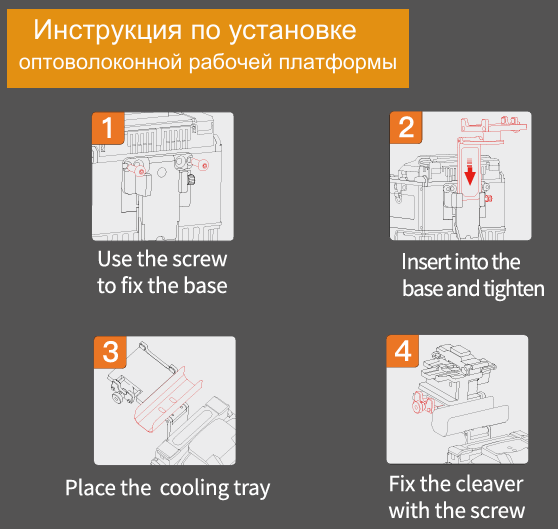 Инструкция по установке
оптоволоконной рабочей платформы

1

Use the screw to fix the base

2

Insert into the base and tighten

3

Place the  cooling tray

4

Fix the cleaver with the screw