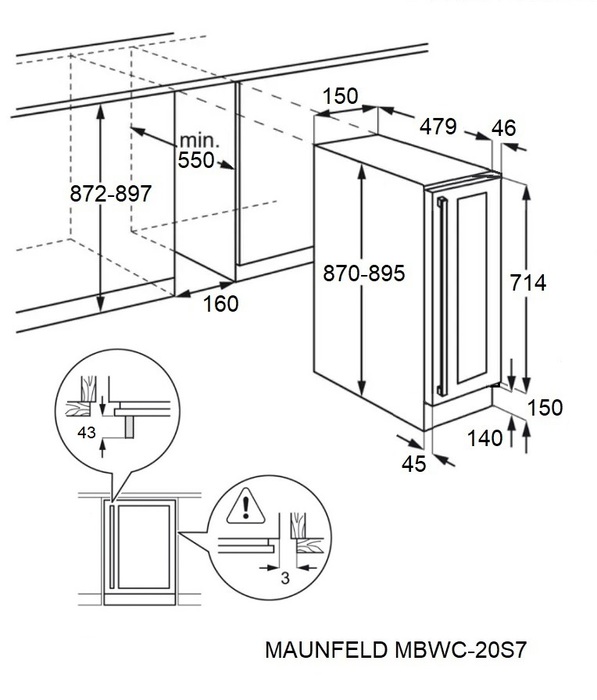 150
479
46
min.
550
872-897
870-895
714
160
150
140
45
43
3
MAUNFELD MBWC-20S7