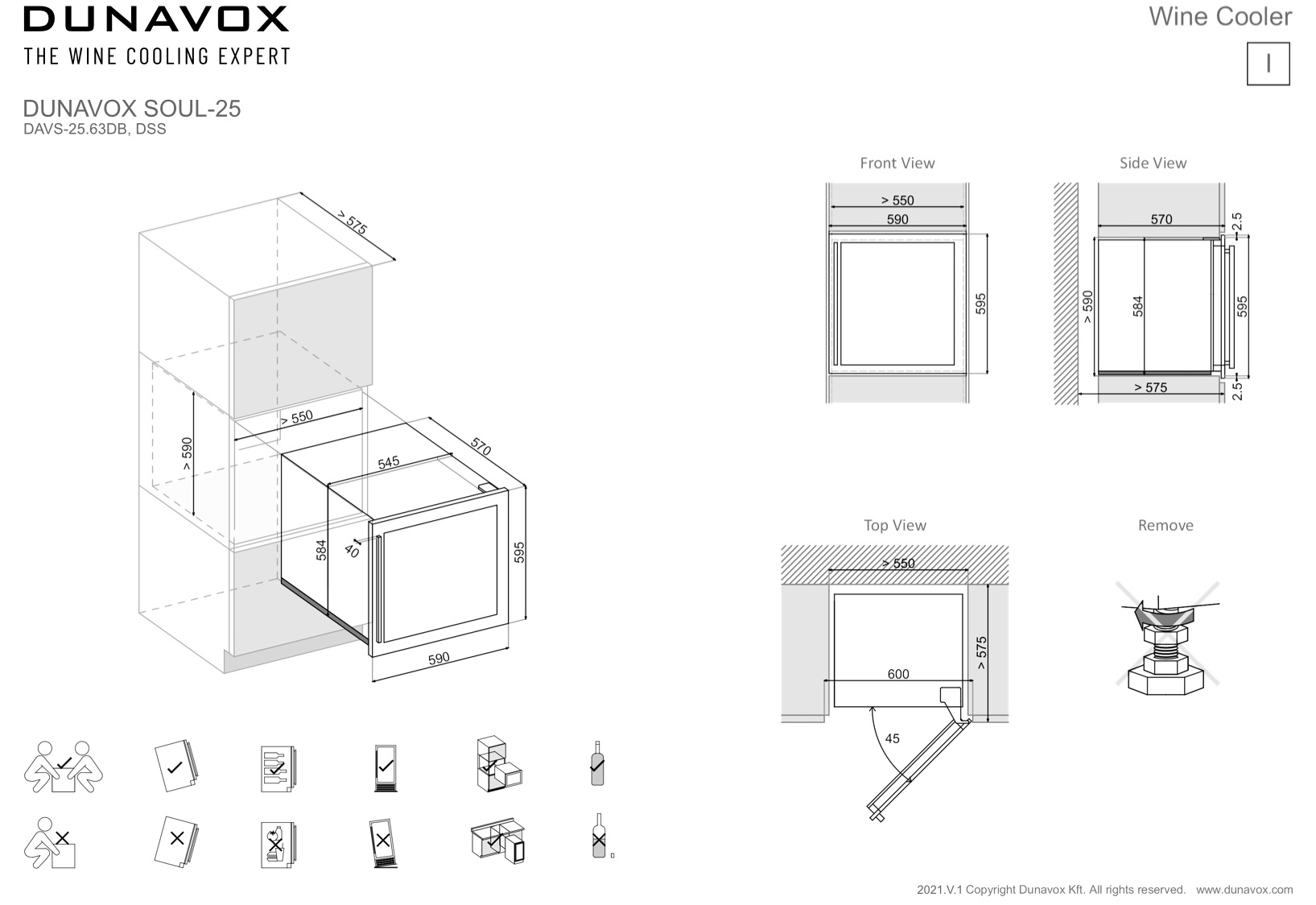 DUNAVOX
THE WINE COOLING EXPERT

Wine Cooler

I

DUNAVOX SOUL-25
DAVS-25.63DB, DSS

> 575
> 550
> 590
570
545
584
40
595
590

Front View
> 550
590
595

Side View
570
2.5
> 590
584
595
> 575
2.5

Top View
> 550
> 575
600
45

Remove

2021.V.1 Copyright Dunavox Kft. All rights reserved. www.dunavox.com