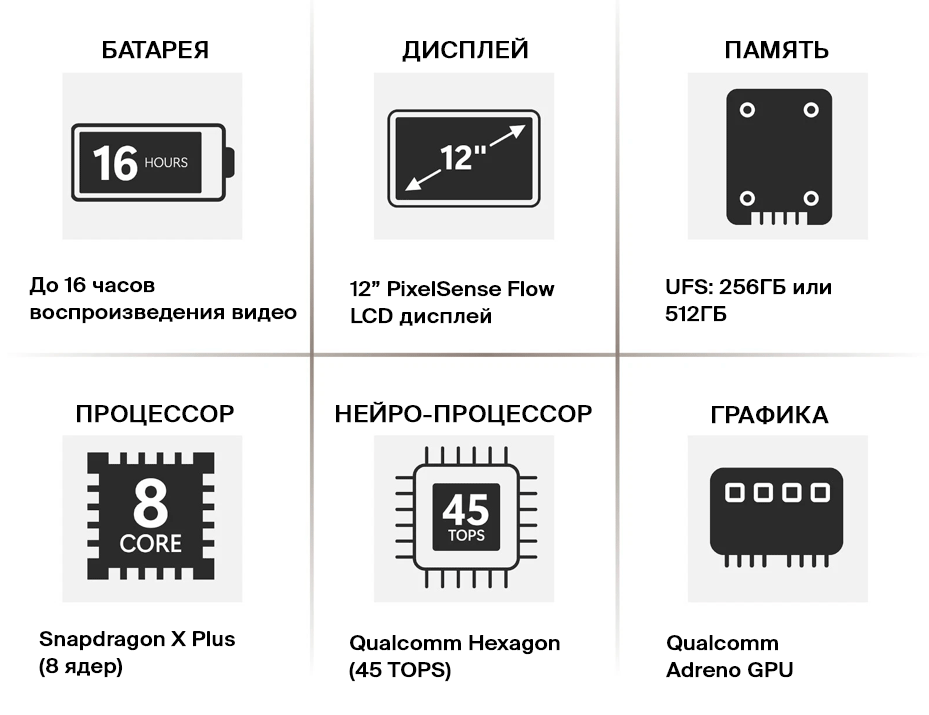 БАТАРЕЯ

16 HOURS

До 16 часов воспроизведения видео

ДИСПЛЕЙ

12"

12” PixelSense Flow LCD дисплей

ПАМЯТЬ

UFS: 256ГБ или 512ГБ

ПРОЦЕССОР

8 CORE

Snapdragon X Plus (8 ядер)

НЕЙРО-ПРОЦЕССОР

45 TOPS

Qualcomm Hexagon (45 TOPS)

ГРАФИКА

Qualcomm Adreno GPU