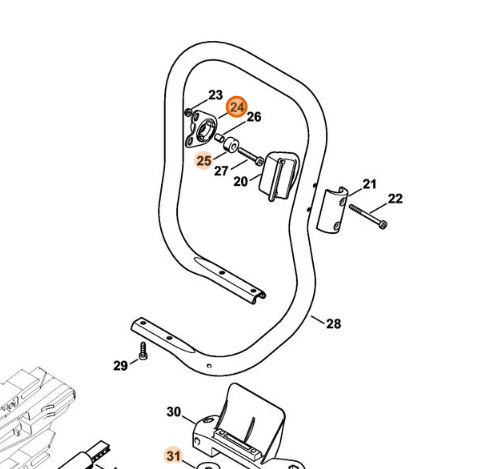 23
24
26
25
27
20
21
22
28
29
30
31