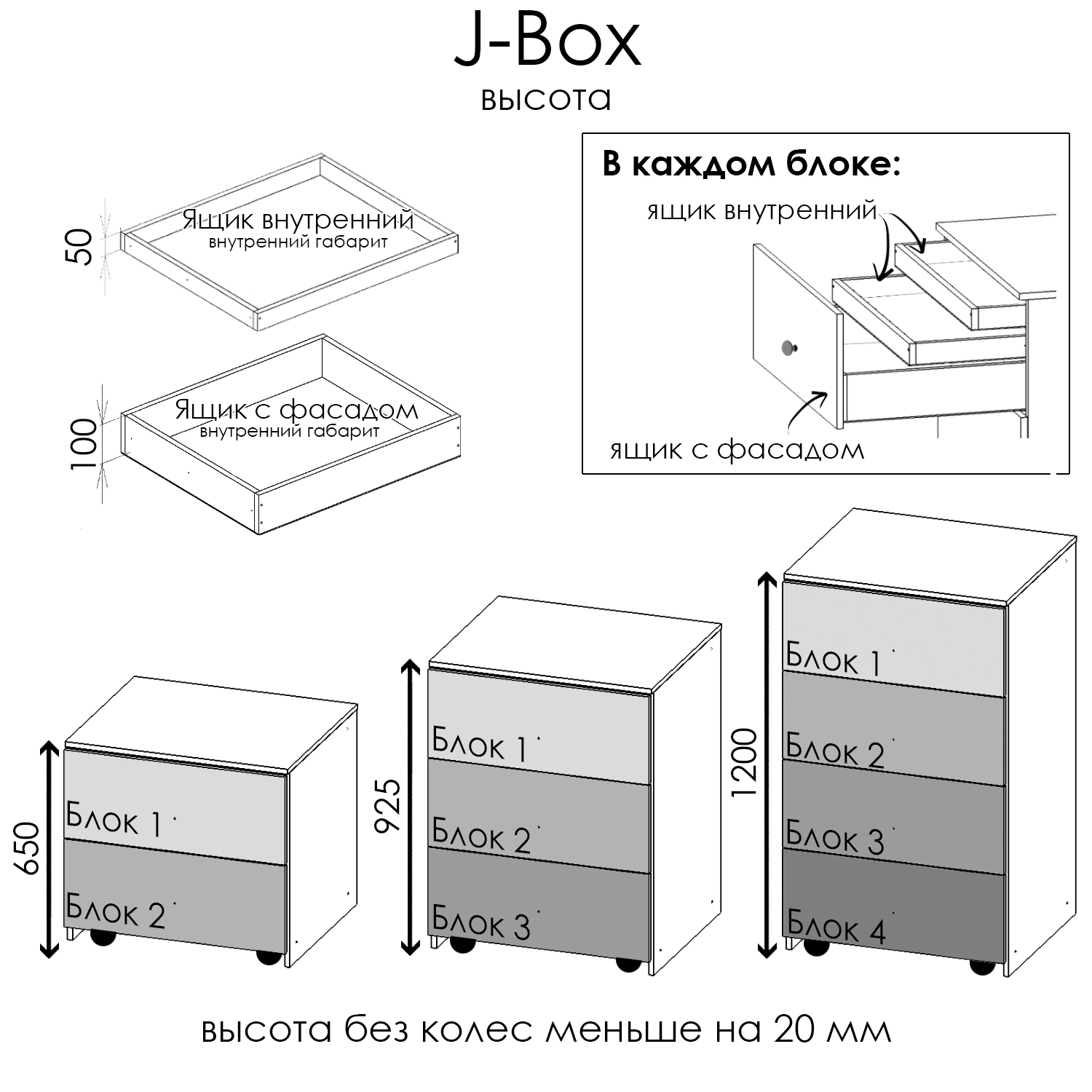 J-Box
высота

50
Ящик внутренний
внутренний габарит

100
Ящик с фасадом
внутренний габарит

В каждом блоке:
ящик внутренний
ящик с фасадом

650
Блок 1
Блок 2

925
Блок 1
Блок 2
Блок 3

1200
Блок 1
Блок 2
Блок 3
Блок 4

высота без колес меньше на 20 мм