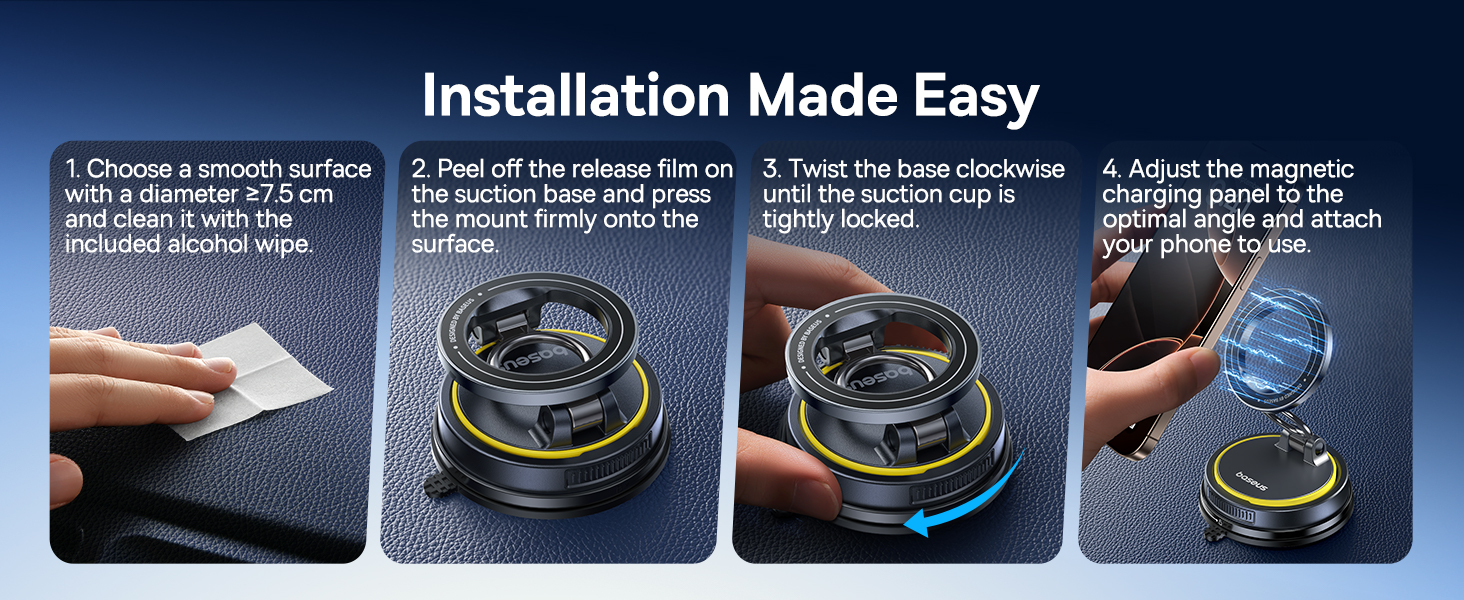 Installation Made Easy

1. Choose a smooth surface with a diameter ≥7.5 cm and clean it with the included alcohol wipe.

2. Peel off the release film on the suction base and press the mount firmly onto the surface.

DESIGNED BY BASEUS
baseus

3. Twist the base clockwise until the suction cup is tightly locked.

DESIGNED BY BASEUS
baseus

4. Adjust the magnetic charging panel to the optimal angle and attach your phone to use.

baseus