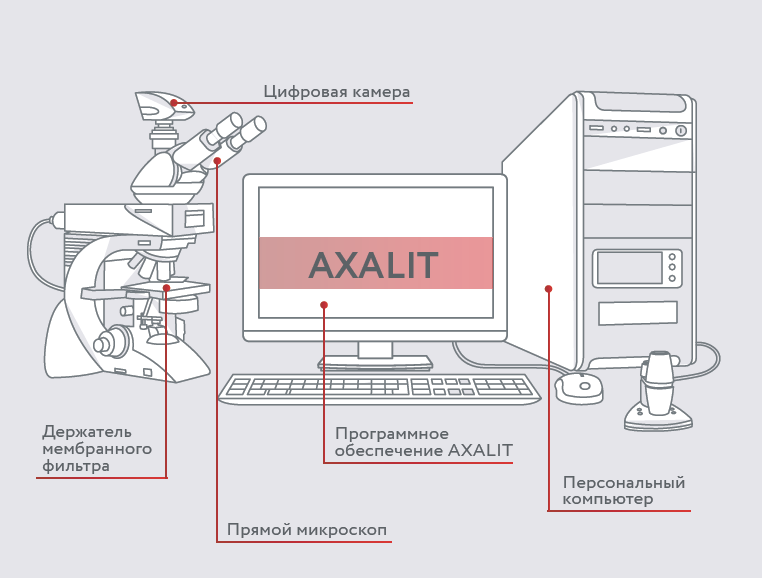 Цифровая камера

AXALIT

Держатель мембранного фильтра

Программное обеспечение AXALIT

Персональный компьютер

Прямой микроскоп