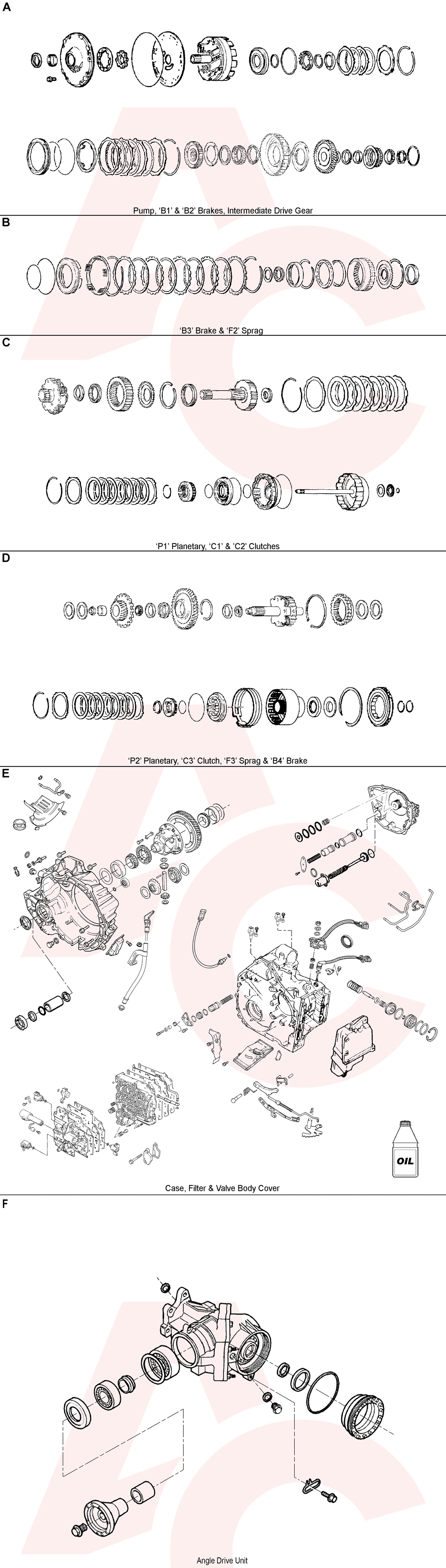 A

Pump, 'B1' & 'B2' Brakes, Intermediate Drive Gear

B

'B3' Brake & 'F2' Sprag

C

'P1' Planetary, 'C1' & 'C2' Clutches

D

'P2' Planetary, 'C3' Clutch, 'F3' Sprag & 'B4' Brake

E

OIL

Case, Filter & Valve Body Cover

F

Angle Drive Unit