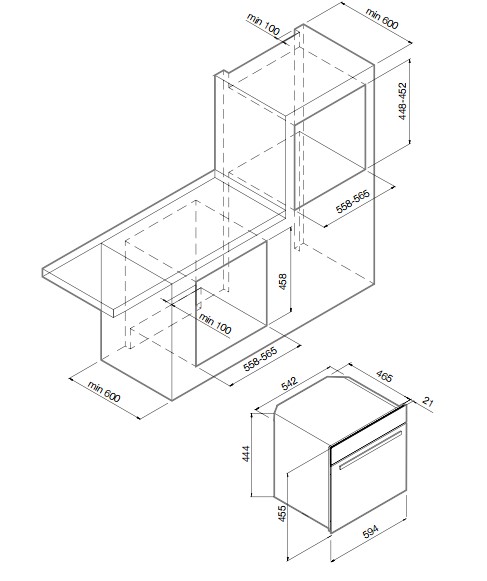 min 100
min 600
448-452
558-565
458
min 100
558-565
min 600
542
465
21
444
455
594