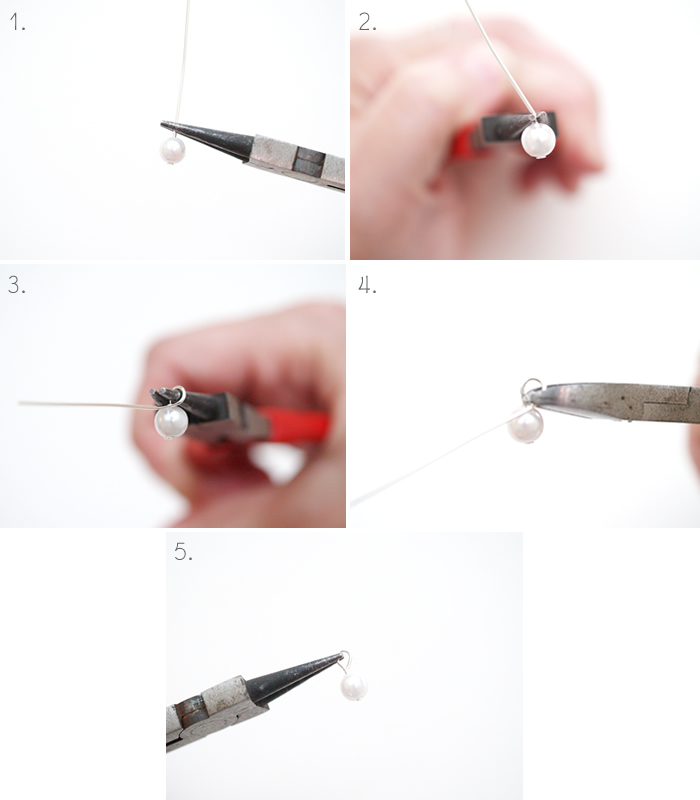 1.

2.

3.

4.

5.