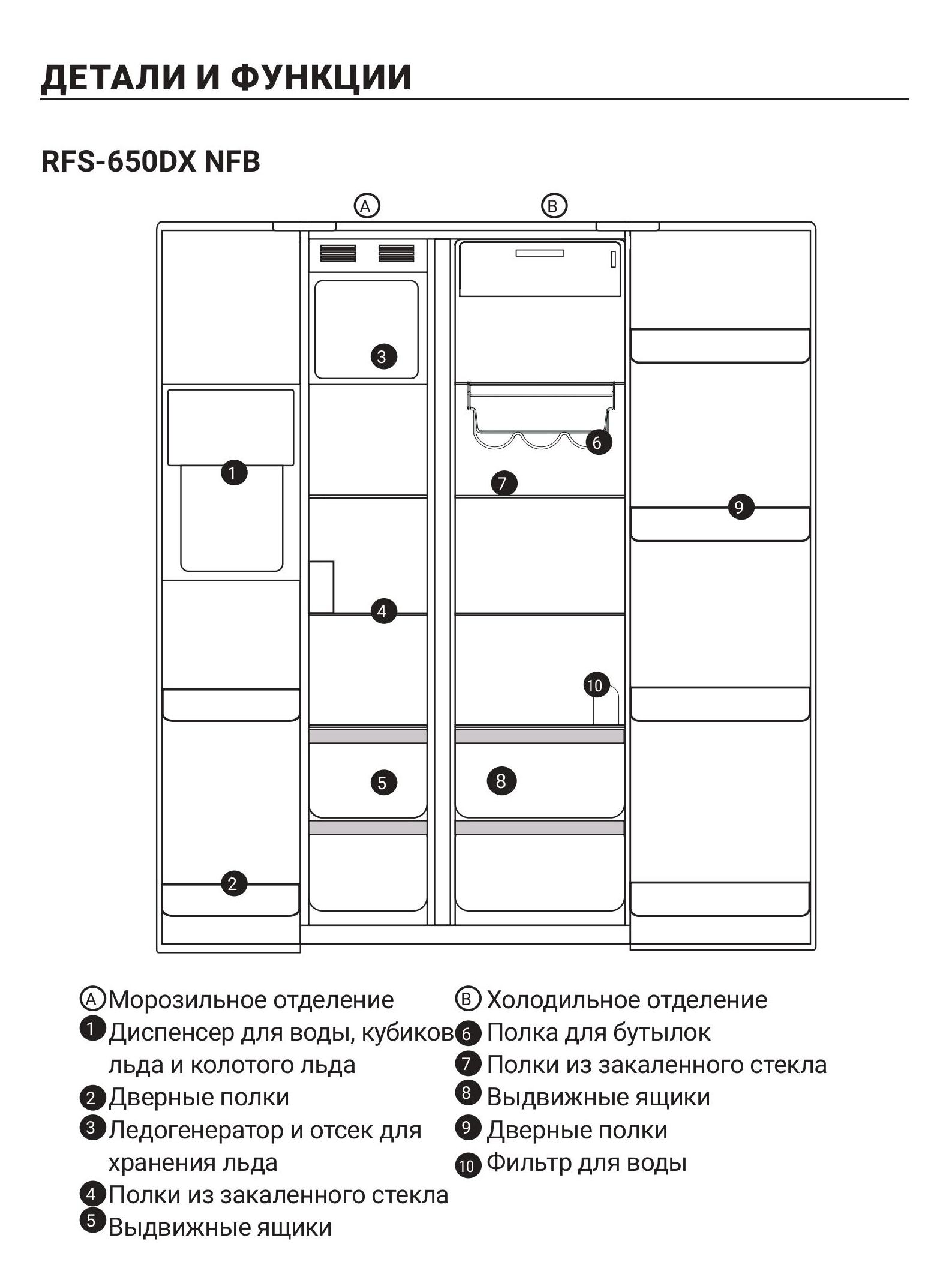 ДЕТАЛИ И ФУНКЦИИ

RFS-650DX NFB

A B

3
6
1
7
9
4
10
5
8
2

A Морозильное отделение
1 Диспенсер для воды, кубиков льда и колотого льда
2 Дверные полки
3 Ледогенератор и отсек для хранения льда
4 Полки из закаленного стекла
5 Выдвижные ящики

B Холодильное отделение
6 Полка для бутылок
7 Полки из закаленного стекла
8 Выдвижные ящики
9 Дверные полки
10 Фильтр для воды