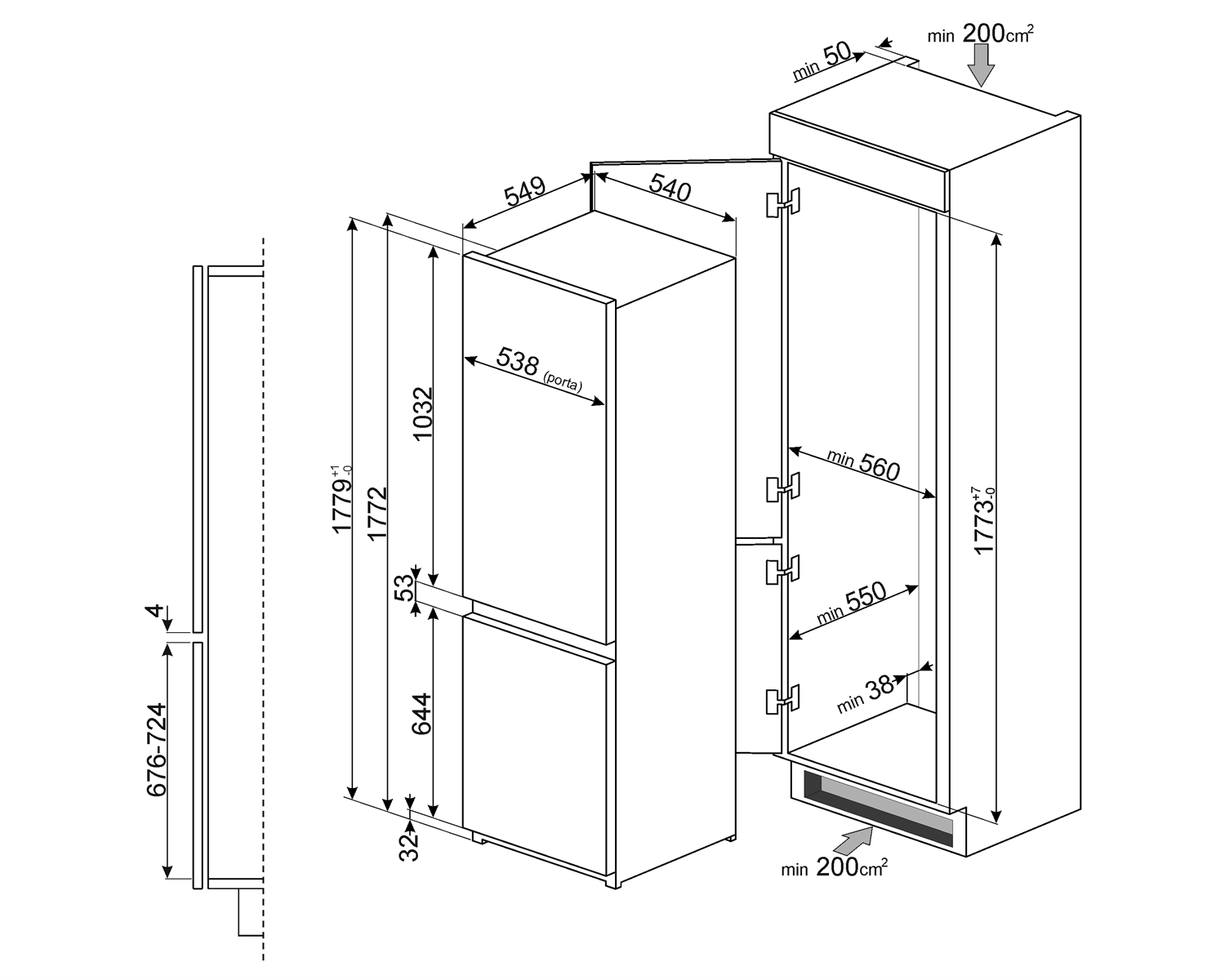 min 50

min $200cm^2$

549

540

538 (porta)

1032

$1779^{+1}_{-0}$

1772

53

644

32

4

676-724

min 560

min 550

min 38

$1773^{+7}_{-0}$

min $200cm^2$