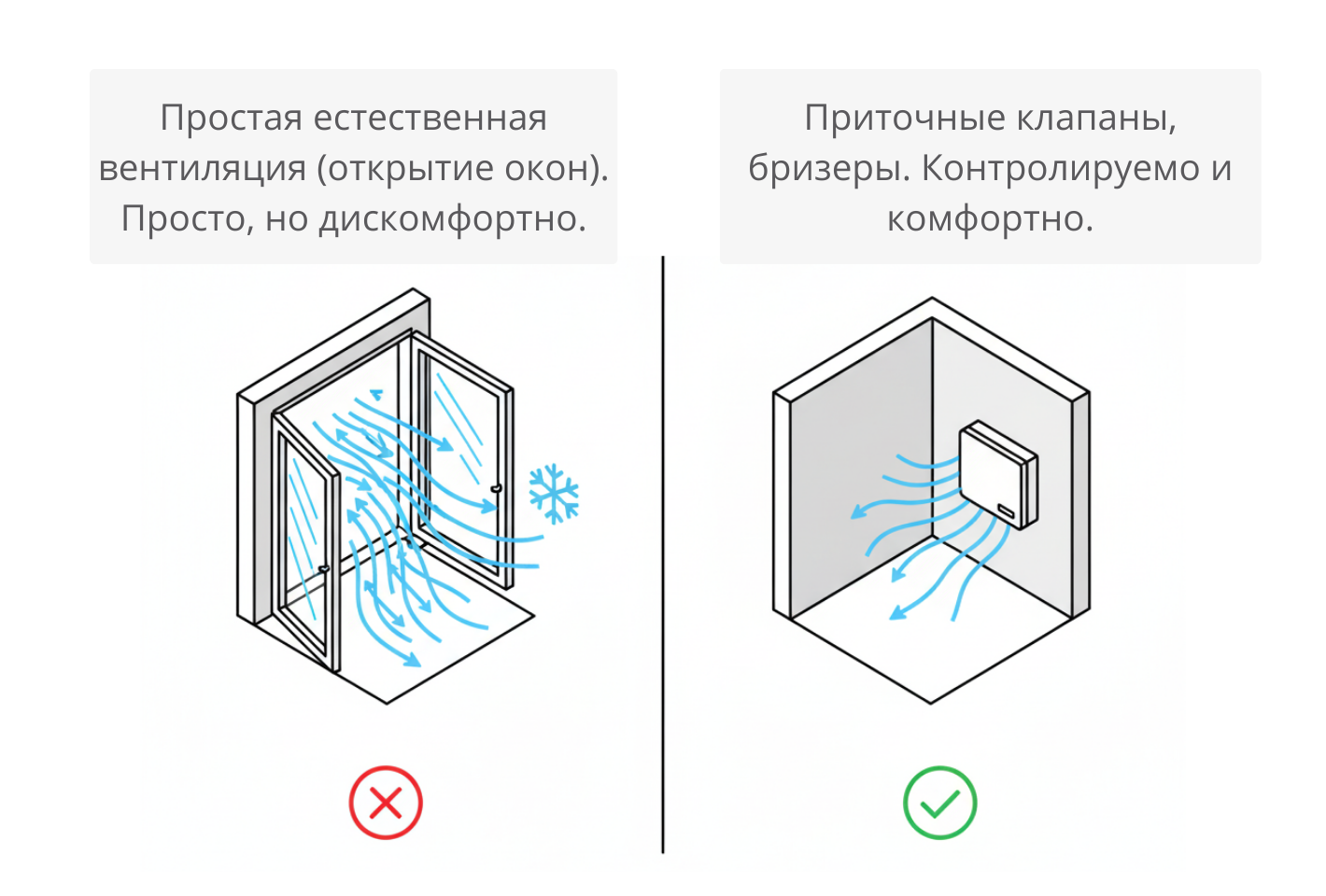 Простая естественная вентиляция (открытие окон). Просто, но дискомфортно.

Приточные клапаны, бризеры. Контролируемо и комфортно.