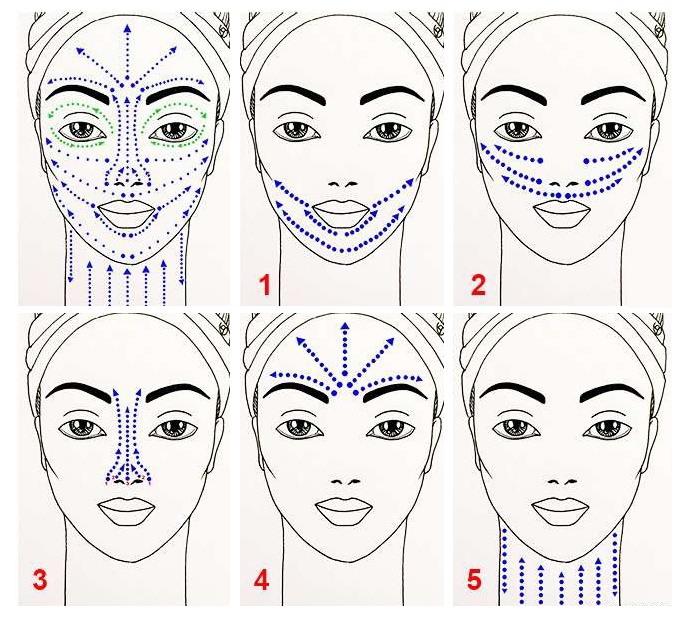 1

2

3

4

5