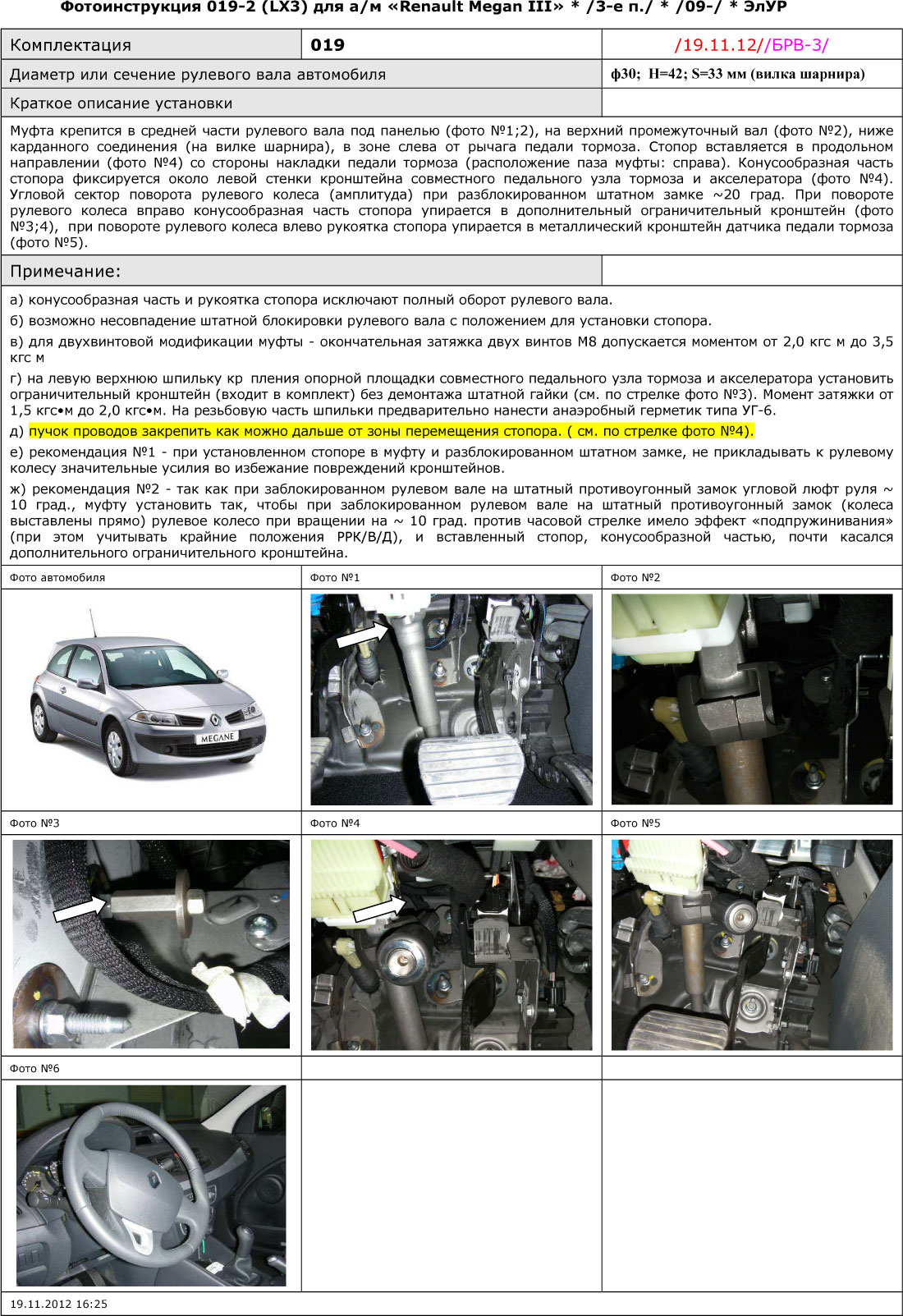 Фотоинструкция 019-2 (LX3) для а/м «Renault Megan III» * /3-е п./ * /09-/ * ЭлУР

| Комплектация | 019 | /19.11.12//БРВ-3/ |
|---|---|---|
| Диаметр или сечение рулевого вала автомобиля | | ф30; H=42; S=33 мм (вилка шарнира) |
| Краткое описание установки | | |

Муфта крепится в средней части рулевого вала под панелью (фото №1;2), на верхний промежуточный вал (фото №2), ниже карданного соединения (на вилке шарнира), в зоне слева от рычага педали тормоза. Стопор вставляется в продольном направлении (фото №4) со стороны накладки педали тормоза (расположение паза муфты: справа). Конусообразная часть стопора фиксируется около левой стенки кронштейна совместного педального узла тормоза и акселератора (фото №4). Угловой сектор поворота рулевого колеса (амплитуда) при разблокированном штатном замке ~20 град. При повороте рулевого колеса вправо конусообразная часть стопора упирается в дополнительный ограничительный кронштейн (фото №3;4), при повороте рулевого колеса влево рукоятка стопора упирается в металлический кронштейн датчика педали тормоза (фото №5).

Примечание:

а) конусообразная часть и рукоятка стопора исключают полный оборот рулевого вала.

б) возможно несовпадение штатной блокировки рулевого вала с положением для установки стопора.

в) для двухвинтовой модификации муфты - окончательная затяжка двух винтов М8 допускается моментом от 2,0 кгс м до 3,5 кгс м

г) на левую верхнюю шпильку кр пления опорной площадки совместного педального узла тормоза и акселератора установить ограничительный кронштейн (входит в комплект) без демонтажа штатной гайки (см. по стрелке фото №3). Момент затяжки от 1,5 кгс•м до 2,0 кгс•м. На резьбовую часть шпильки предварительно нанести анаэробный герметик типа УГ-6.

д) пучок проводов закрепить как можно дальше от зоны перемещения стопора. ( см. по стрелке фото №4).

е) рекомендация №1 - при установленном стопоре в муфту и разблокированном штатном замке, не прикладывать к рулевому колесу значительные усилия во избежание повреждений кронштейнов.

ж) рекомендация №2 - так как при заблокированном рулевом вале на штатный противоугонный замок угловой люфт руля ~ 10 град., муфту установить так, чтобы при заблокированном рулевом вале на штатный противоугонный замок (колеса выставлены прямо) рулевое колесо при вращении на ~ 10 град. против часовой стрелке имело эффект «подпружинивания» (при этом учитывать крайние положения РРК/В/Д), и вставленный стопор, конусообразной частью, почти касался дополнительного ограничительного кронштейна.

Фото автомобиля
MEGANE

Фото №1

Фото №2

Фото №3

Фото №4

Фото №5

Фото №6

19.11.2012 16:25