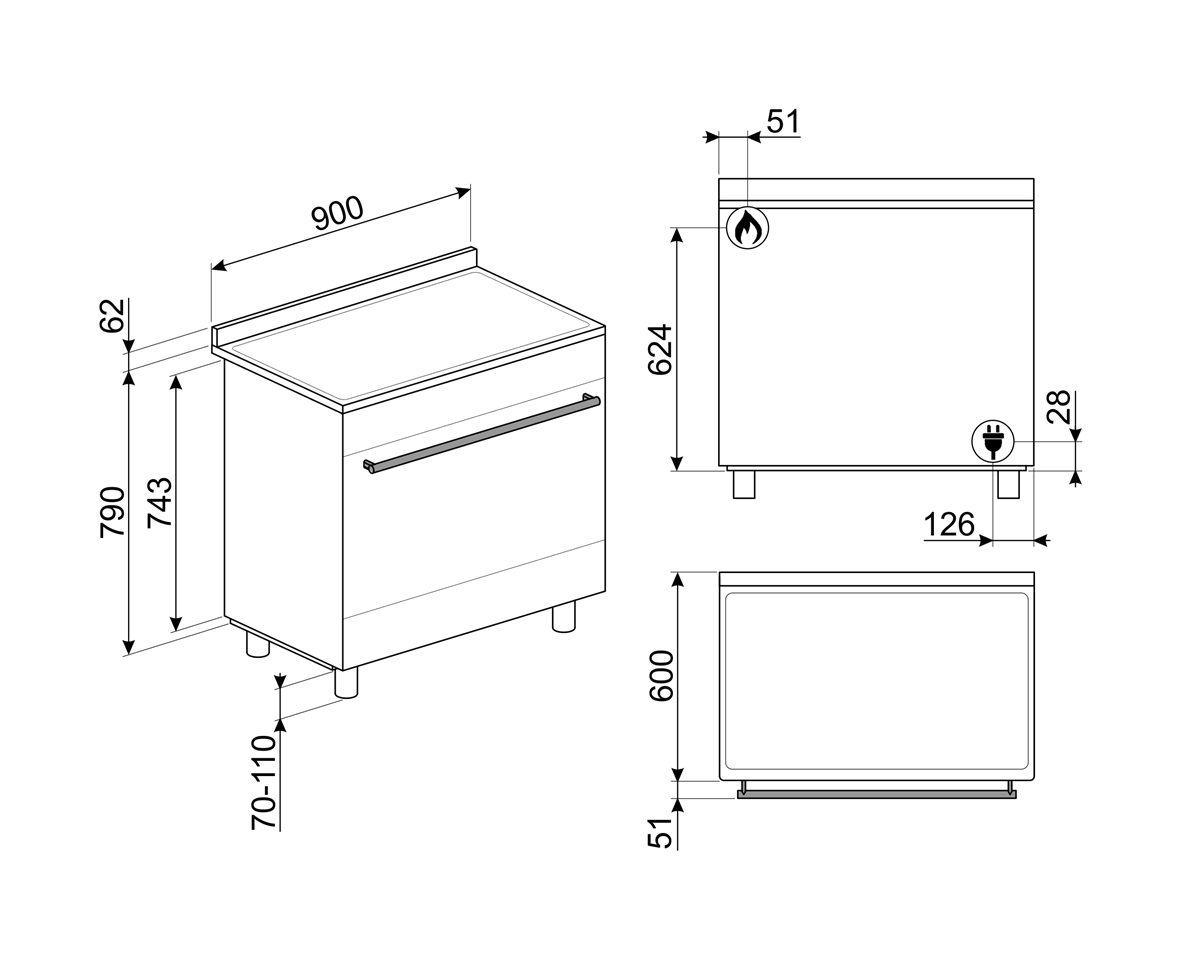 900
62
790
743
70-110
51
624
28
126
600
51