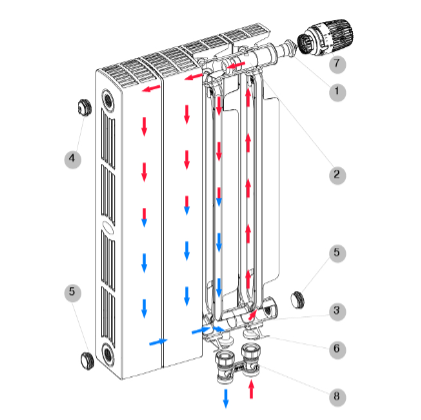 7
1
4
2
5
5
3
6
8