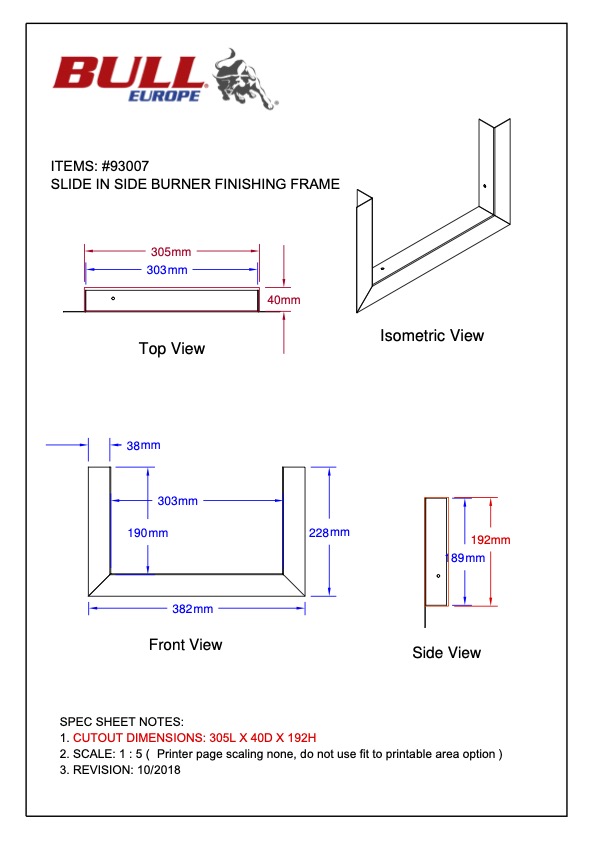 BULL EUROPE

ITEMS: #93007
SLIDE IN SIDE BURNER FINISHING FRAME

305mm
303mm
40mm

Top View

Isometric View

38mm
303mm
190mm
228mm
382mm

Front View

192mm
189mm

Side View

SPEC SHEET NOTES:
1. CUTOUT DIMENSIONS: 305L X 40D X 192H
2. SCALE: 1 : 5 ( Printer page scaling none, do not use fit to printable area option )
3. REVISION: 10/2018