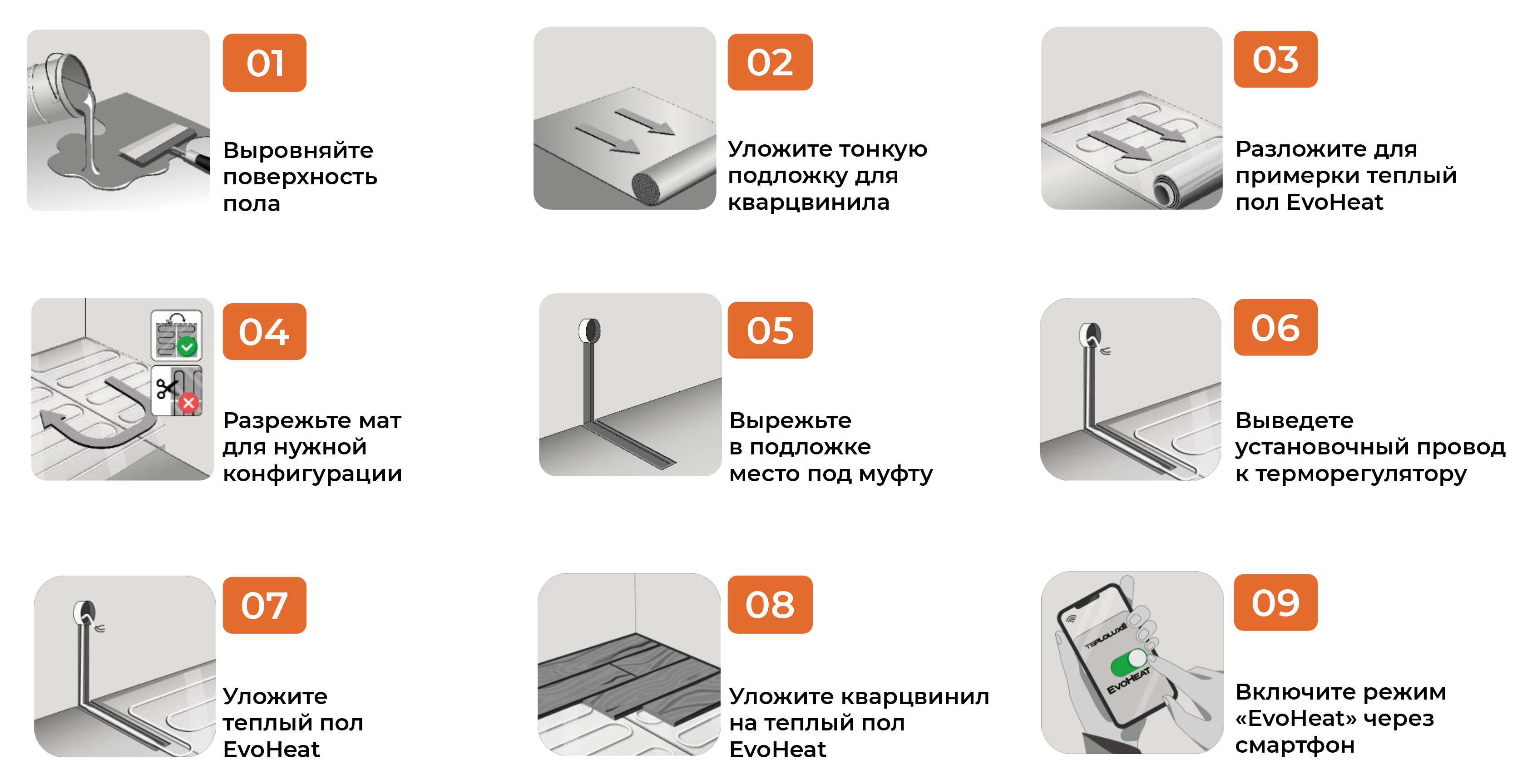 01

Выровняйте поверхность пола

02

Уложите тонкую подложку для кварцвинила

03

Разложите для примерки теплый пол EvoHeat

04

Разрежьте мат для нужной конфигурации

05

Вырежьте в подложке место под муфту

06

Выведете установочный провод к терморегулятору

07

Уложите теплый пол EvoHeat

08

Уложите кварцвинил на теплый пол EvoHeat

09

TEPLOLUXE

EVOHEAT

Включите режим «EvoHeat» через смартфон