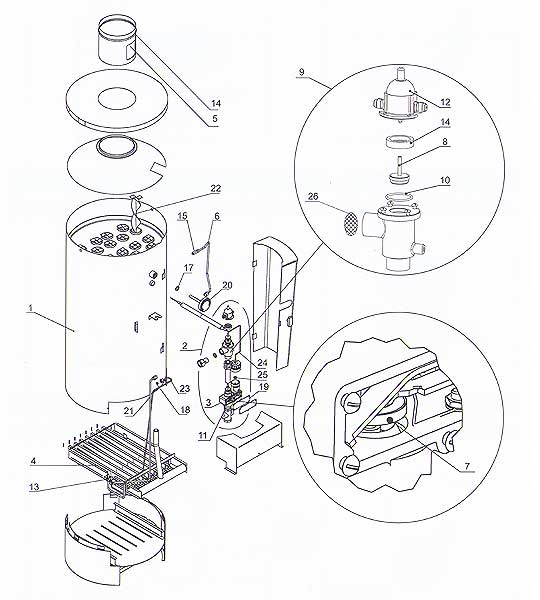 14
5
9
12
14
8
10
26
22
15
6
17
20
1
2
24
25
19
23
21
18
3
11
4
13
7