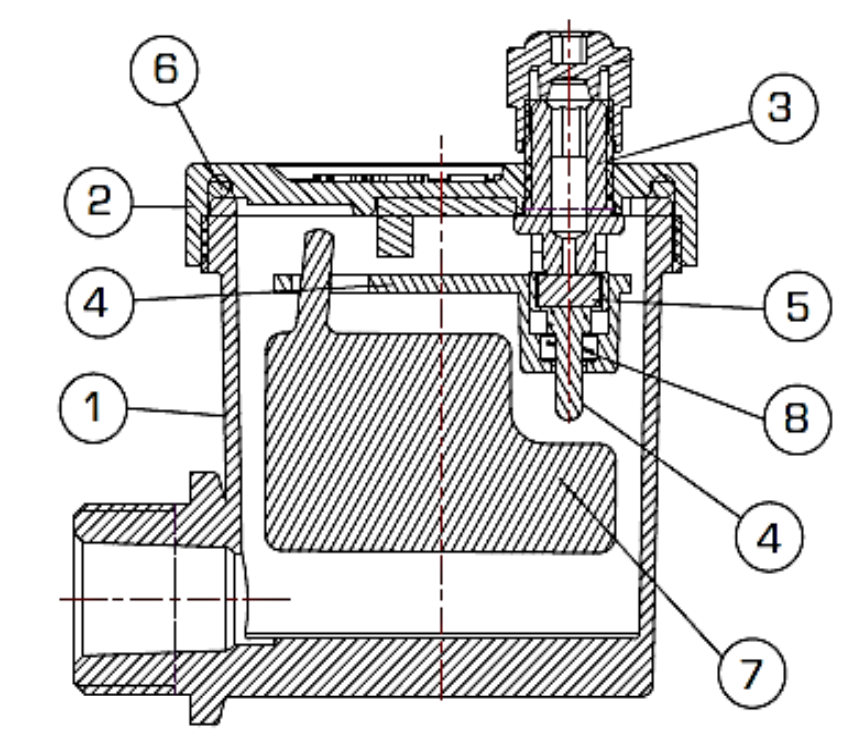 6
3
2
4
5
1
8
4
7