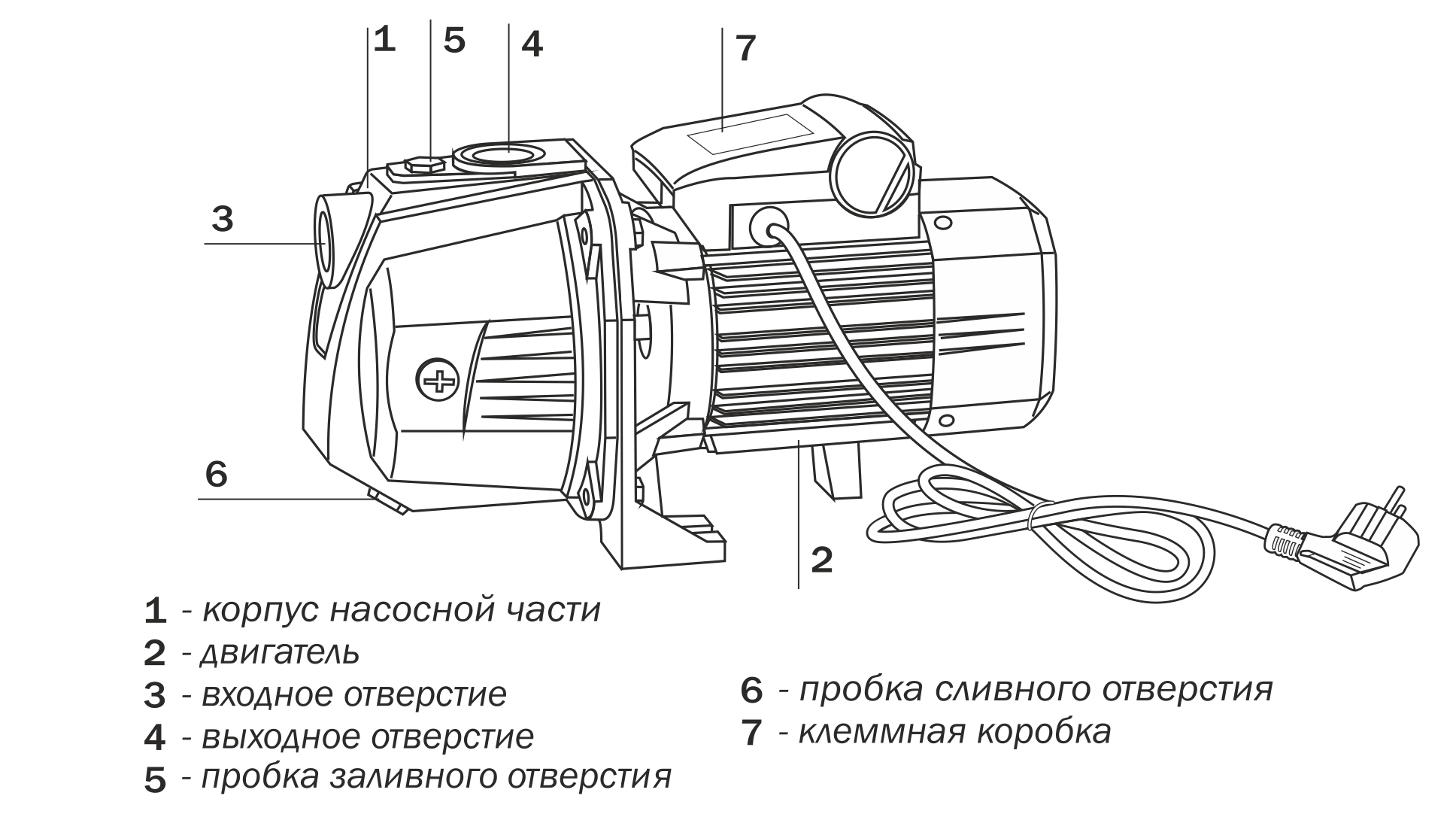 1
5
4
7
3
6
2

1 - корпус насосной части
2 - двигатель
3 - входное отверстие
4 - выходное отверстие
5 - пробка заливного отверстия

6 - пробка сливного отверстия
7 - клеммная коробка