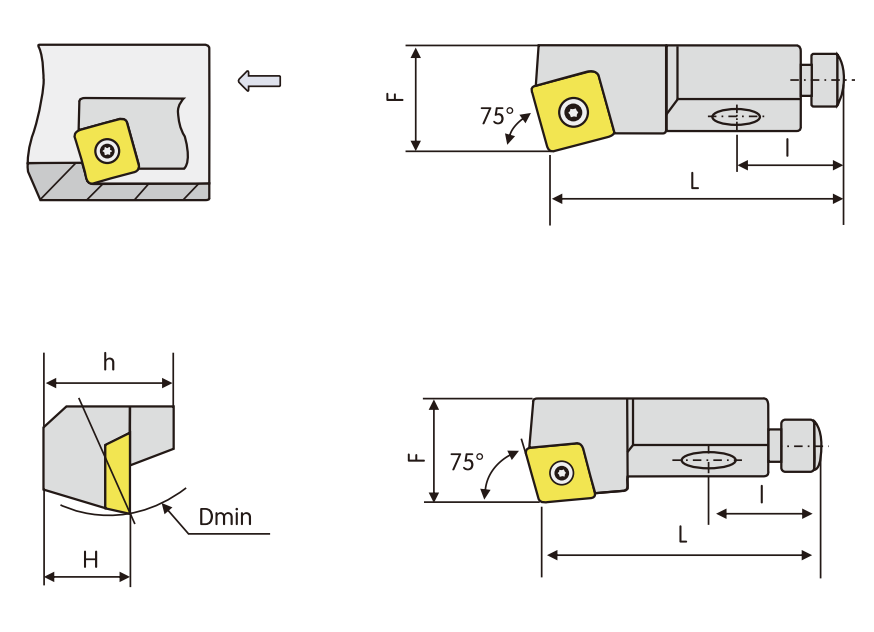 F
75°
l
L

h
Dmin
H

F
75°
l
L