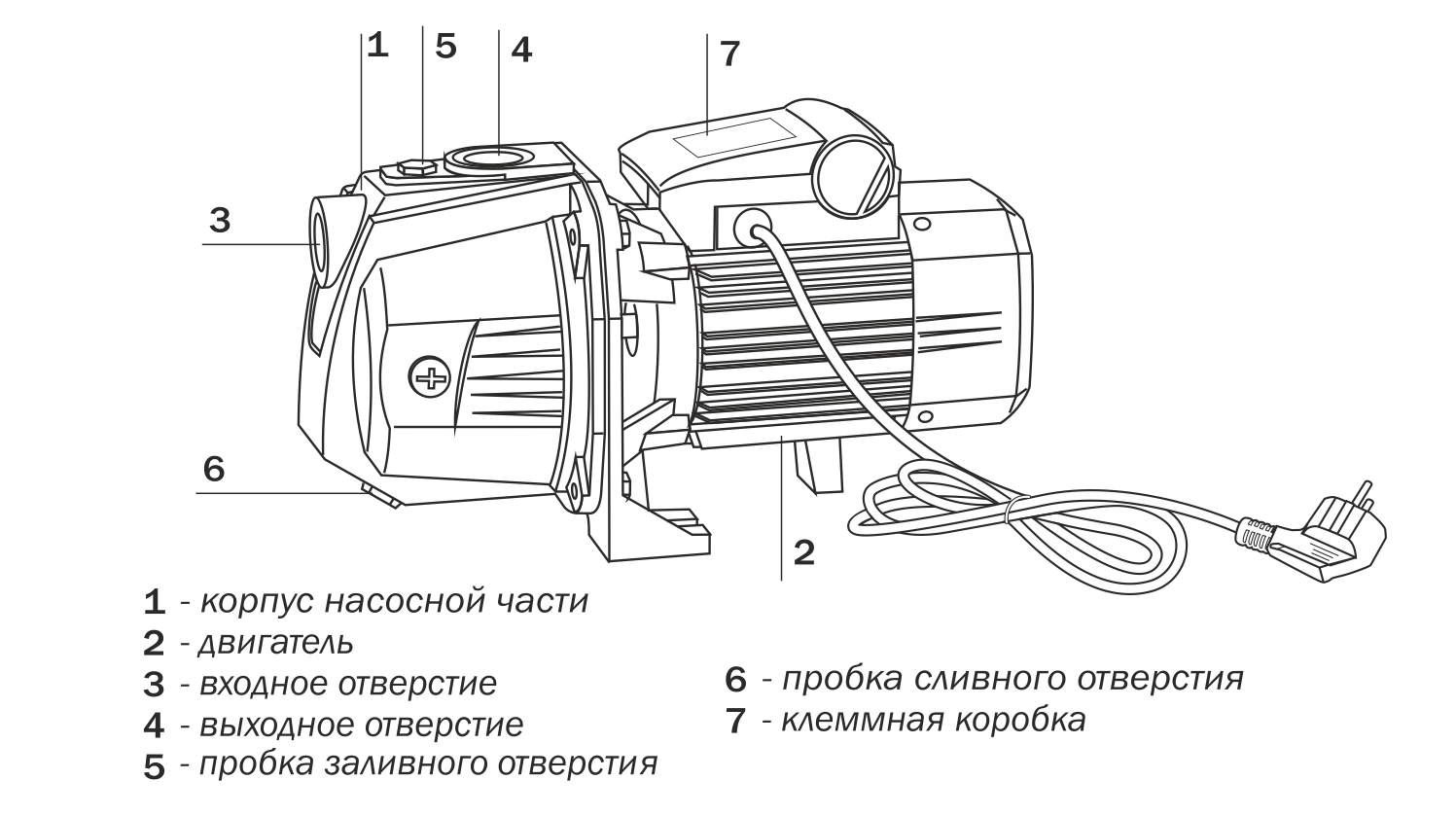 1
5
4
7
3
6
2

1 - корпус насосной части
2 - двигатель
3 - входное отверстие
4 - выходное отверстие
5 - пробка заливного отверстия

6 - пробка сливного отверстия
7 - клеммная коробка