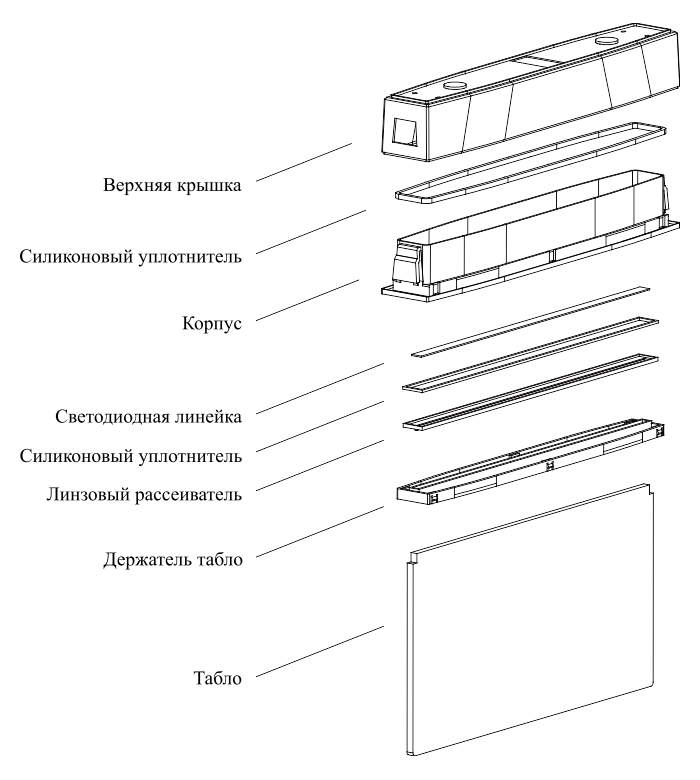 Верхняя крышка

Силиконовый уплотнитель

Корпус

Светодиодная линейка

Силиконовый уплотнитель

Линзовый рассеиватель

Держатель табло

Табло