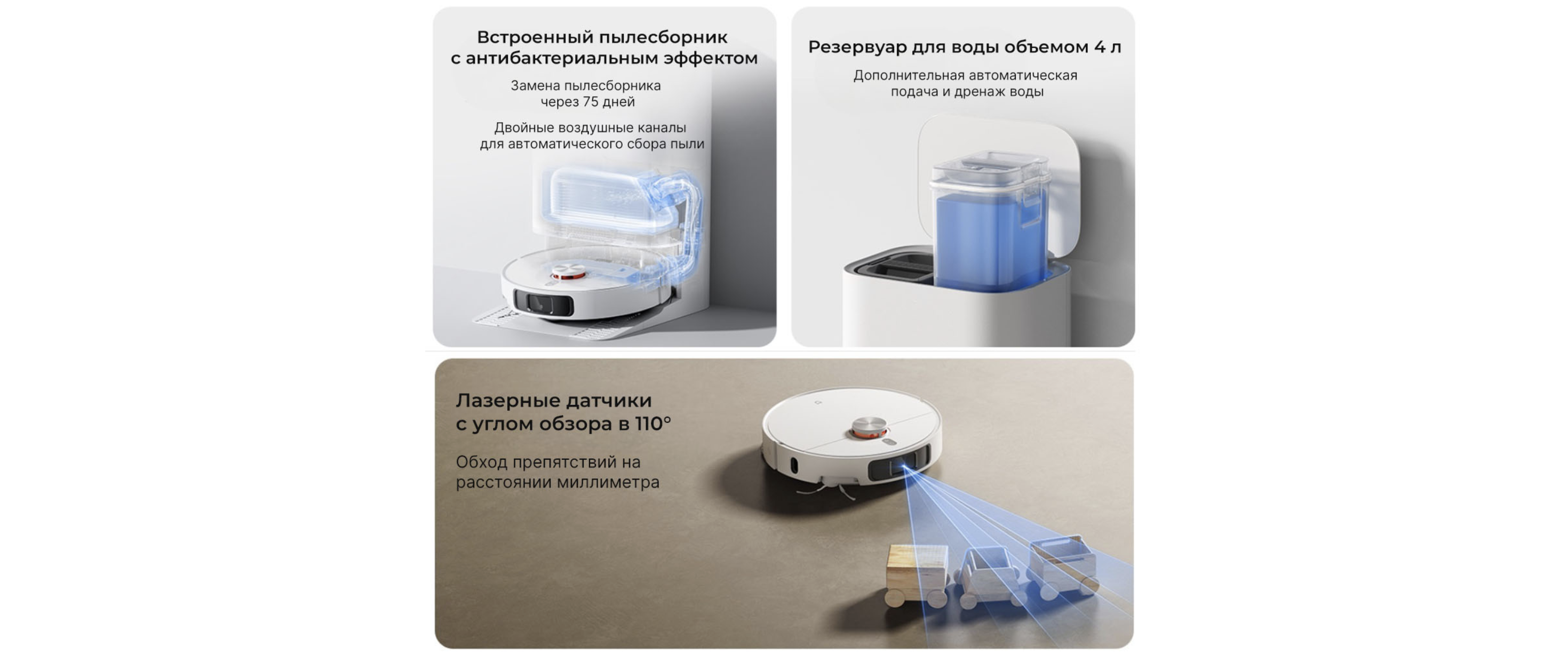 Встроенный пылесборник с антибактериальным эффектом

Замена пылесборника через 75 дней

Двойные воздушные каналы для автоматического сбора пыли

Резервуар для воды объемом 4 л

Дополнительная автоматическая подача и дренаж воды

Лазерные датчики с углом обзора в 110°

Обход препятствий на расстоянии миллиметра