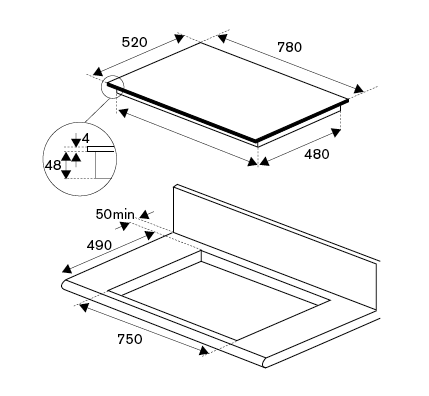 520
780
4
48
480
50min
490
750