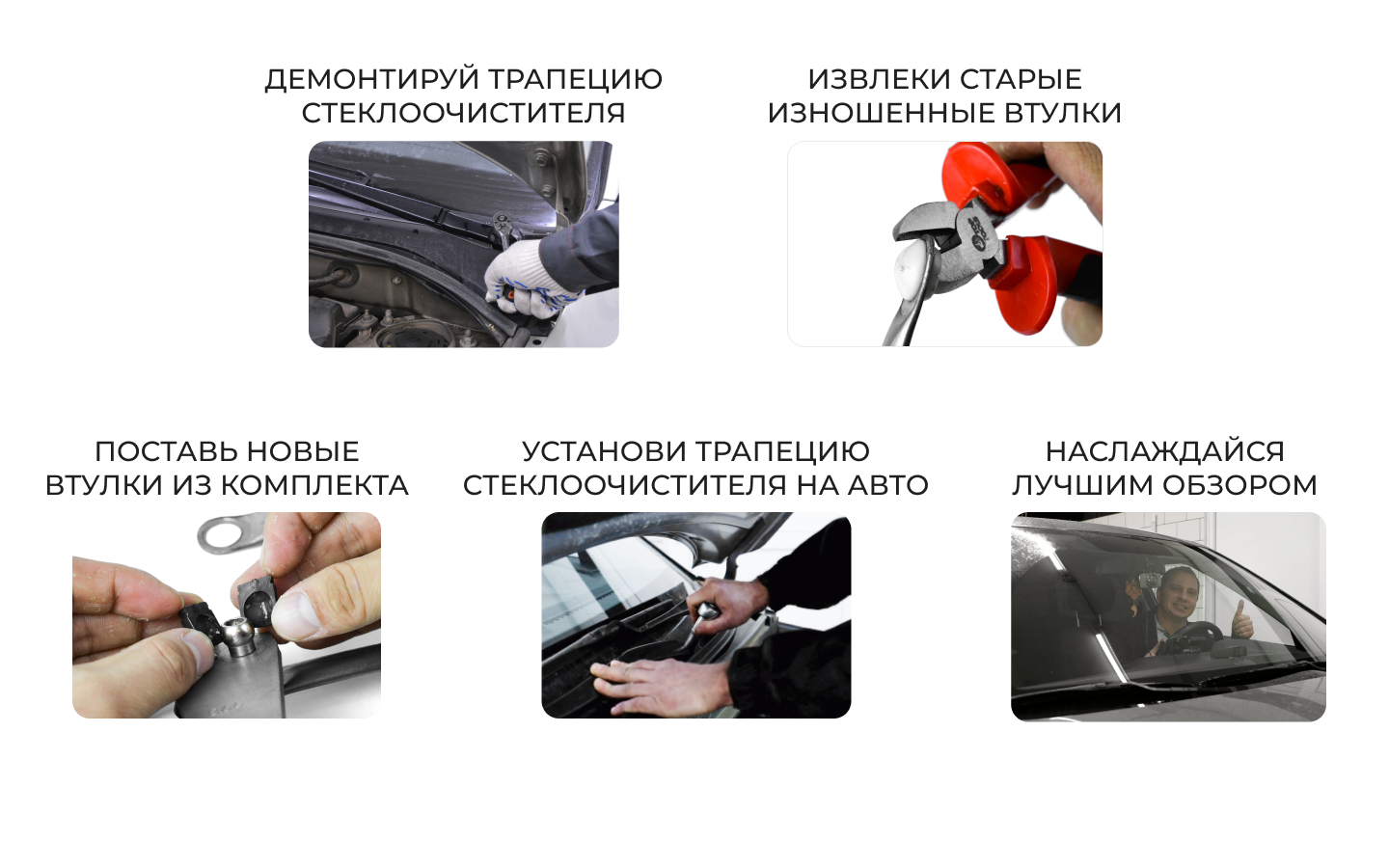 ДЕМОНТИРУЙ ТРАПЕЦИЮ СТЕКЛООЧИСТИТЕЛЯ

ИЗВЛЕКИ СТАРЫЕ ИЗНОШЕННЫЕ ВТУЛКИ

ПОСТАВЬ НОВЫЕ ВТУЛКИ ИЗ КОМПЛЕКТА

УСТАНОВИ ТРАПЕЦИЮ СТЕКЛООЧИСТИТЕЛЯ НА АВТО

НАСЛАЖДАЙСЯ ЛУЧШИМ ОБЗОРОМ