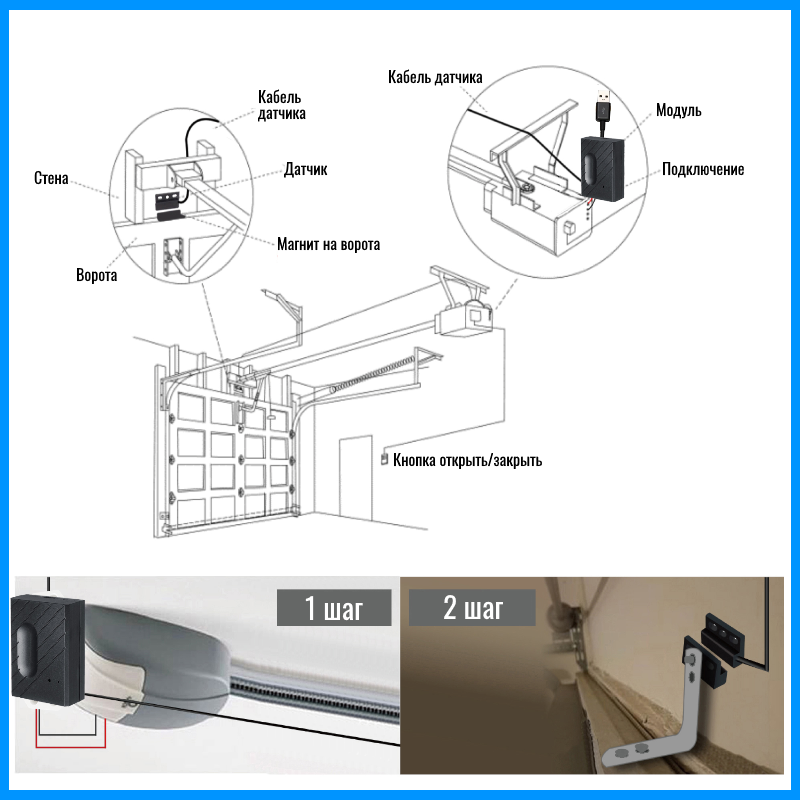 Кабель датчика
Стена
Датчик
Магнит на ворота
Ворота
Кабель датчика
Модуль
Подключение
Кнопка открыть/закрыть
1 шаг
2 шаг