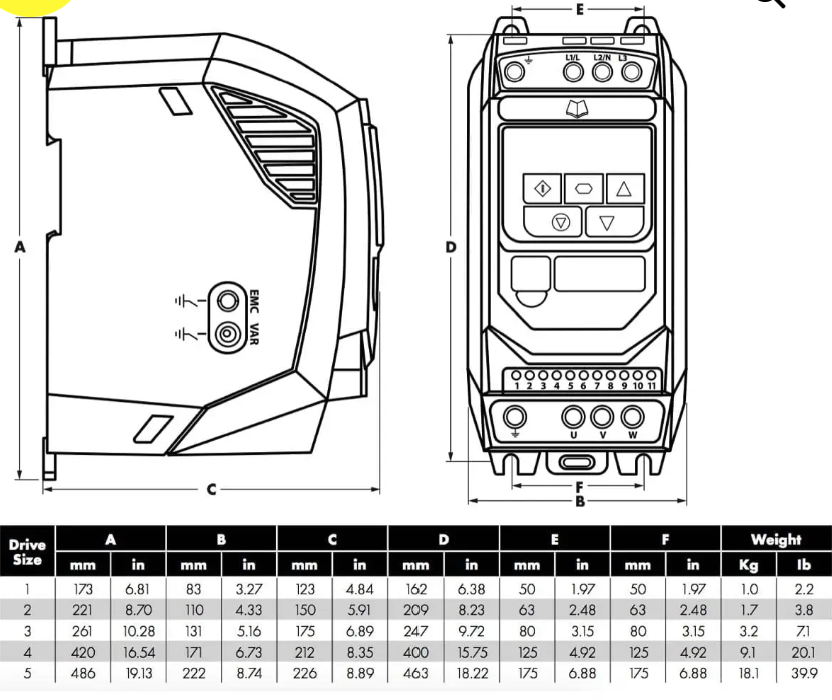 A

EMC
VAR

C

E

L1/L L2/N L3

D

1 2 3 4 5 6 7 8 9 10 11

U V W

F
B

| Drive Size | A mm | A in | B mm | B in | C mm | C in | D mm | D in | E mm | E in | F mm | F in | Weight Kg | Weight lb |
|---|---|---|---|---|---|---|---|---|---|---|---|---|---|---|
| 1 | 173 | 6.81 | 83 | 3.27 | 123 | 4.84 | 162 | 6.38 | 50 | 1.97 | 50 | 1.97 | 1.0 | 2.2 |
| 2 | 221 | 8.70 | 110 | 4.33 | 150 | 5.91 | 209 | 8.23 | 63 | 2.48 | 63 | 2.48 | 1.7 | 3.8 |
| 3 | 261 | 10.28 | 131 | 5.16 | 175 | 6.89 | 247 | 9.72 | 80 | 3.15 | 80 | 3.15 | 3.2 | 7.1 |
| 4 | 420 | 16.54 | 171 | 6.73 | 212 | 8.35 | 400 | 15.75 | 125 | 4.92 | 125 | 4.92 | 9.1 | 20.1 |
| 5 | 486 | 19.13 | 222 | 8.74 | 226 | 8.89 | 463 | 18.22 | 175 | 6.88 | 175 | 6.88 | 18.1 | 39.9 |