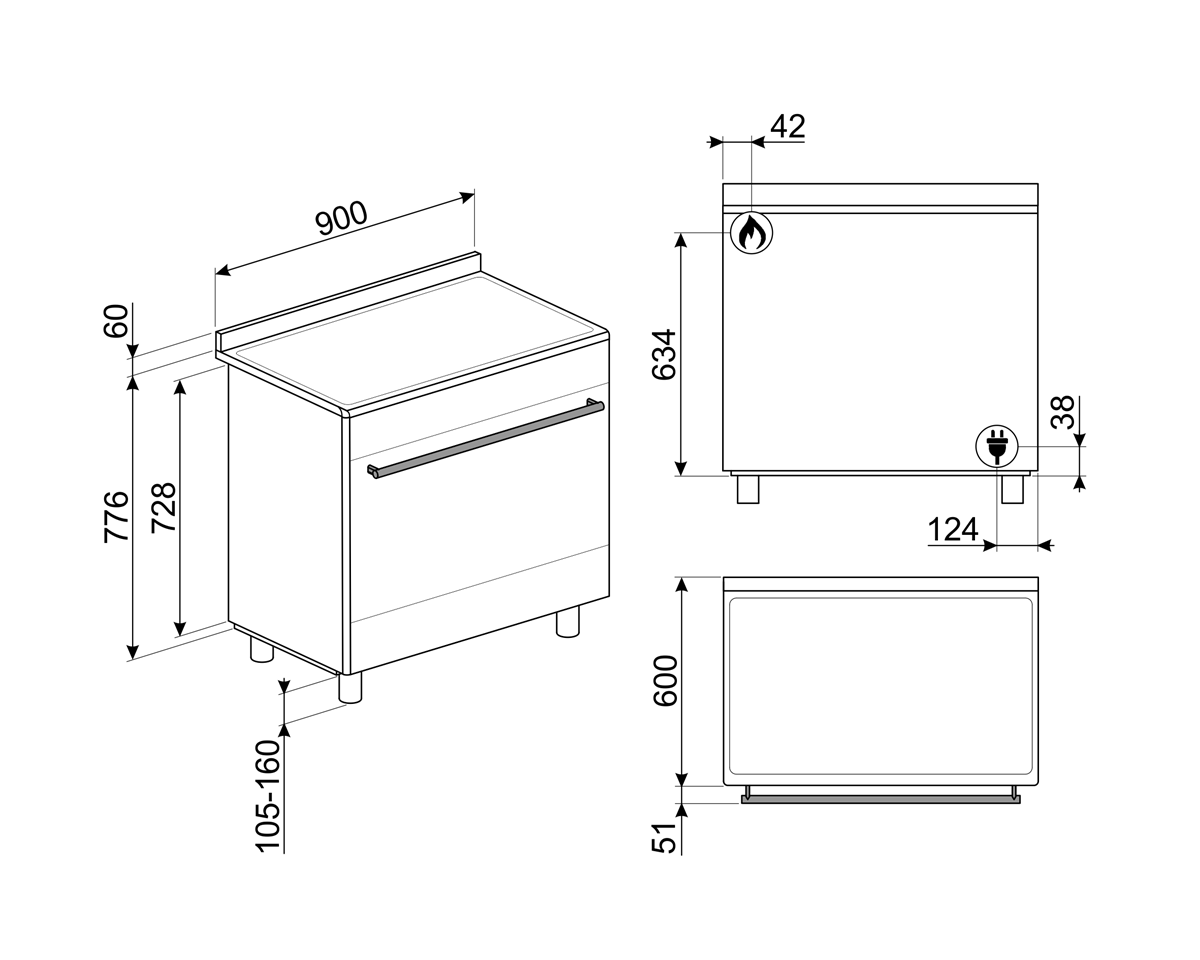 900

60

776

728

105-160

42

634

38

124

600

51