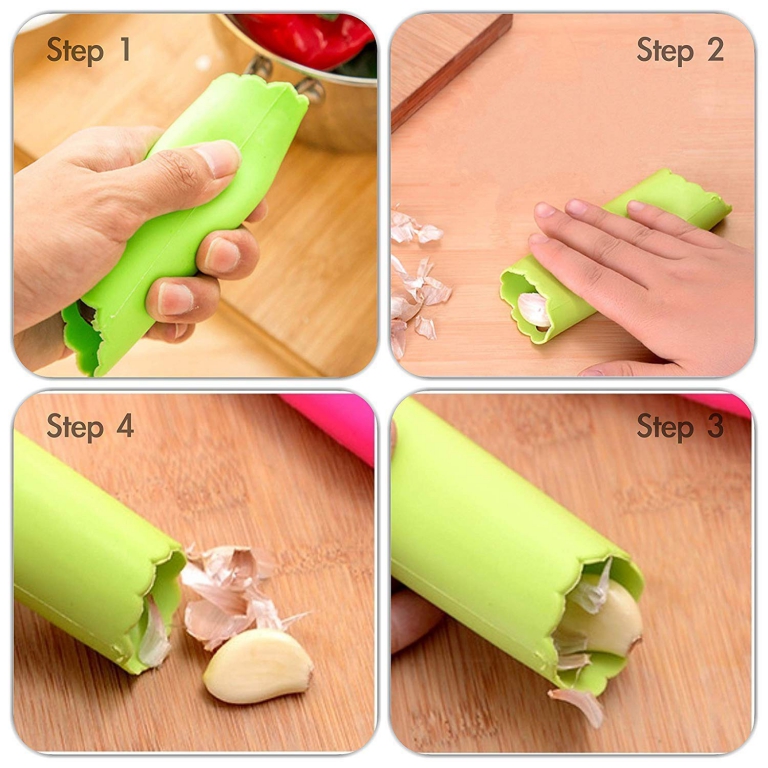 Step 1

Step 2

Step 4

Step 3