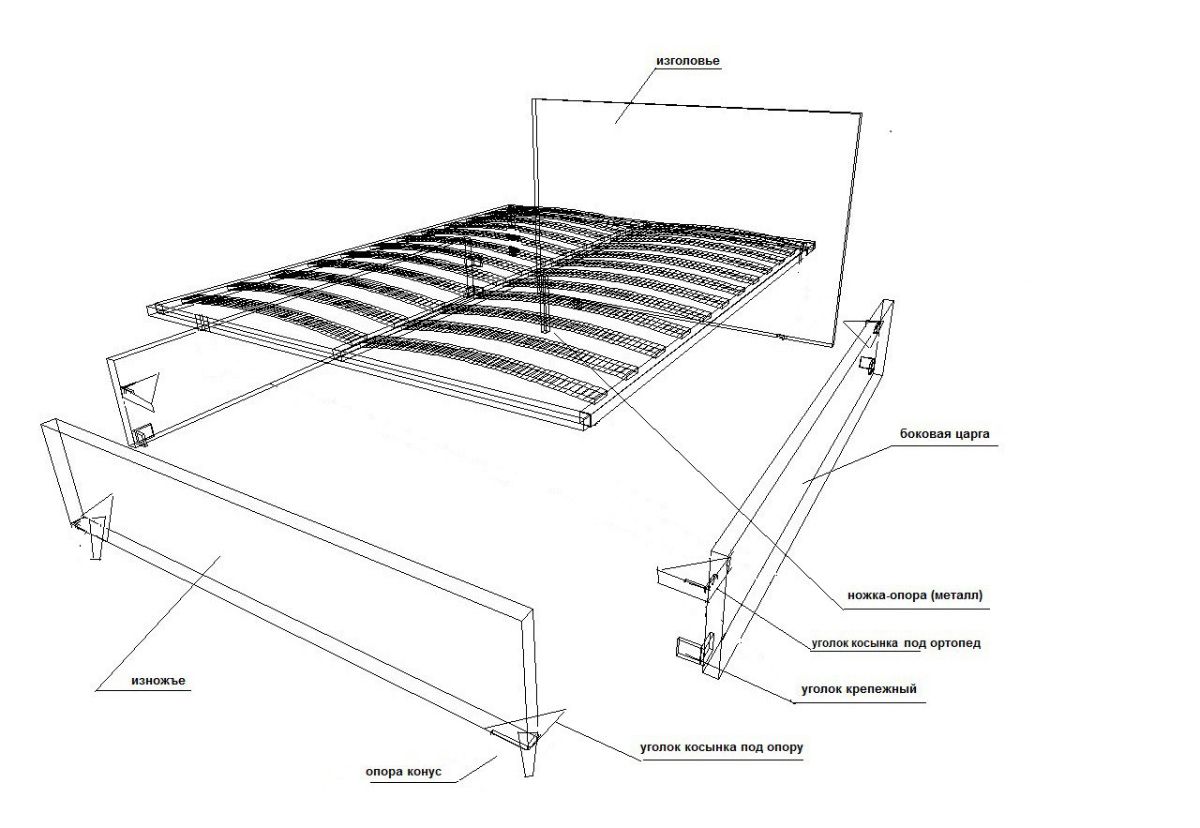 изголовье

боковая царга

ножка-опора (металл)

уголок косынка под ортопед

уголок крепежный

изножъе

уголок косынка под опору

опора конус