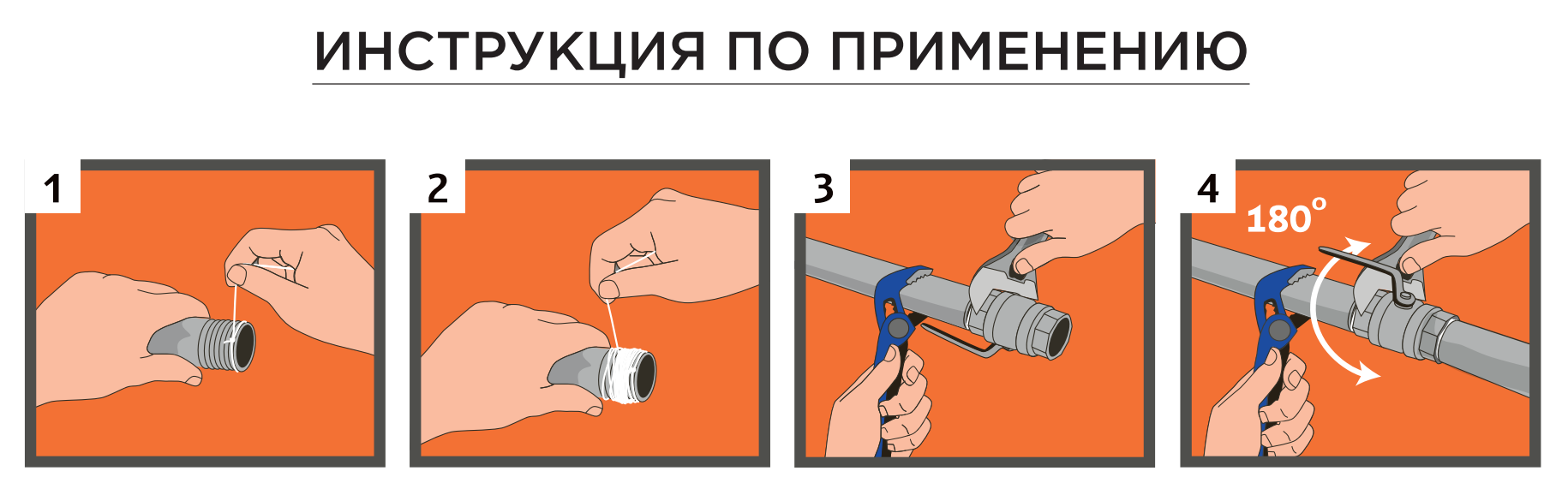 ИНСТРУКЦИЯ ПО ПРИМЕНЕНИЮ

1

2

3

4

180°