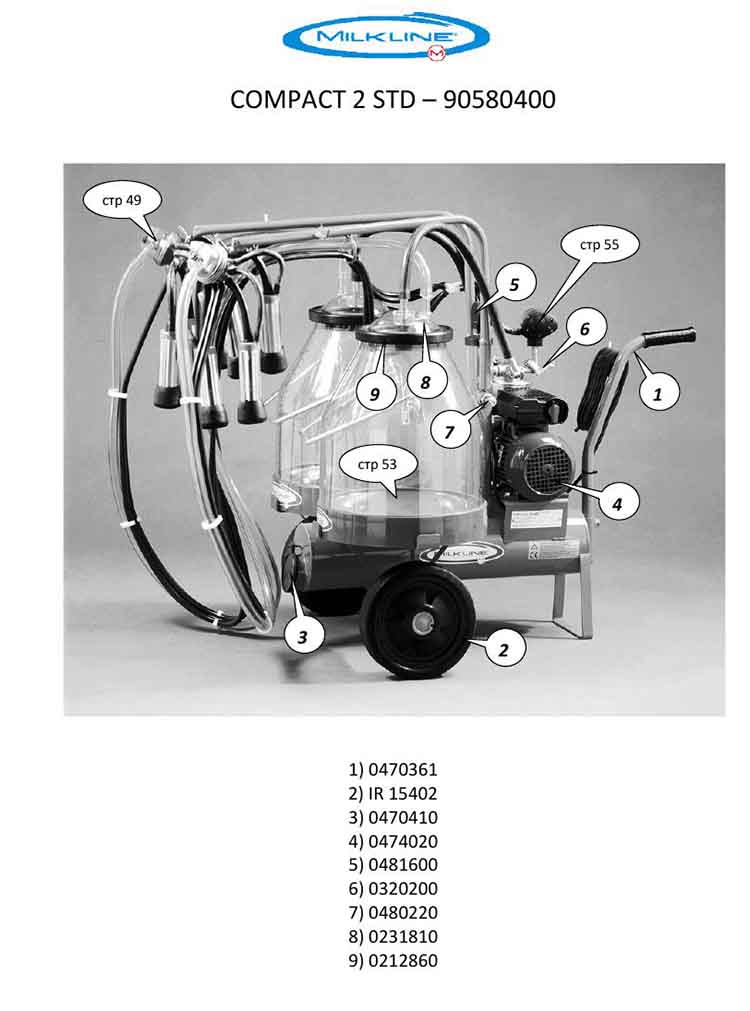 MILKLINE

COMPACT 2 STD – 90580400

стр 49

стр 55

5

6

1

9

8

7

стр 53

4

MILKLINE

3

2

1) 0470361
2) IR 15402
3) 0470410
4) 0474020
5) 0481600
6) 0320200
7) 0480220
8) 0231810
9) 0212860