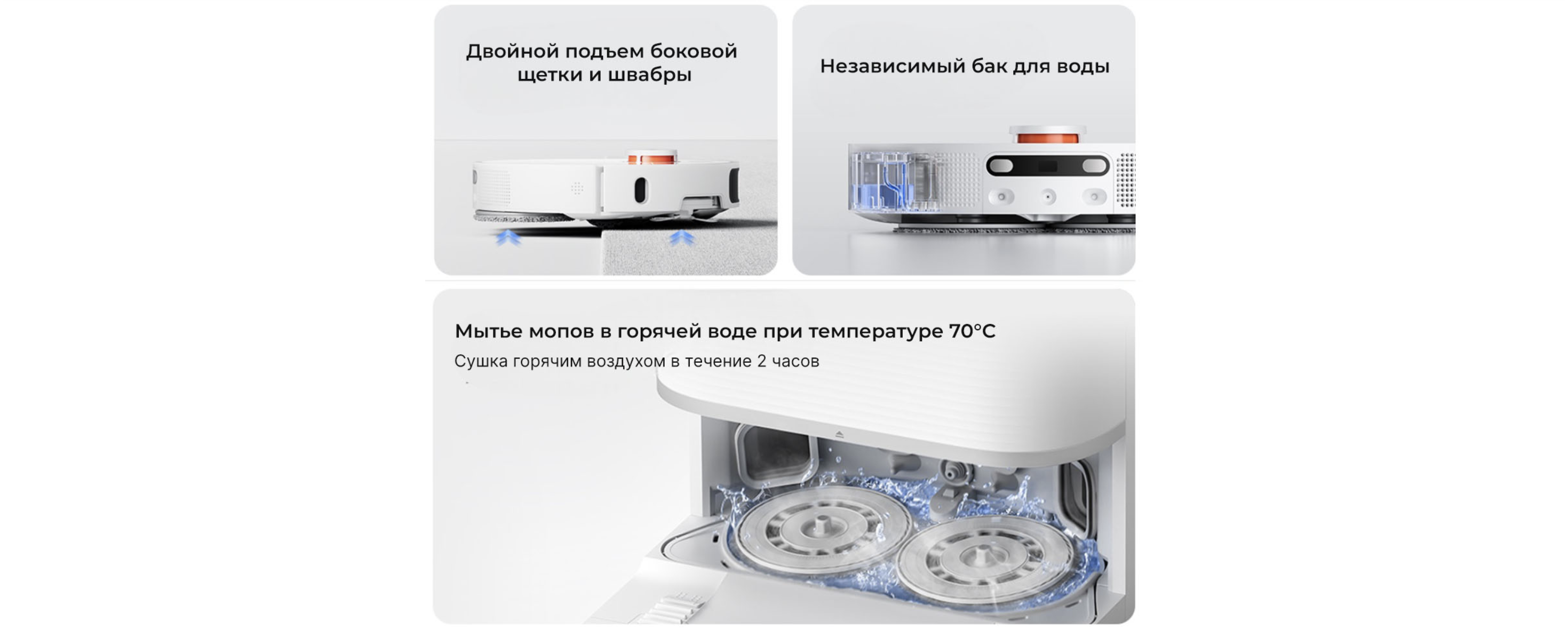 Двойной подъем боковой щетки и швабры

Независимый бак для воды

Мытье мопов в горячей воде при температуре 70°C
Сушка горячим воздухом в течение 2 часов