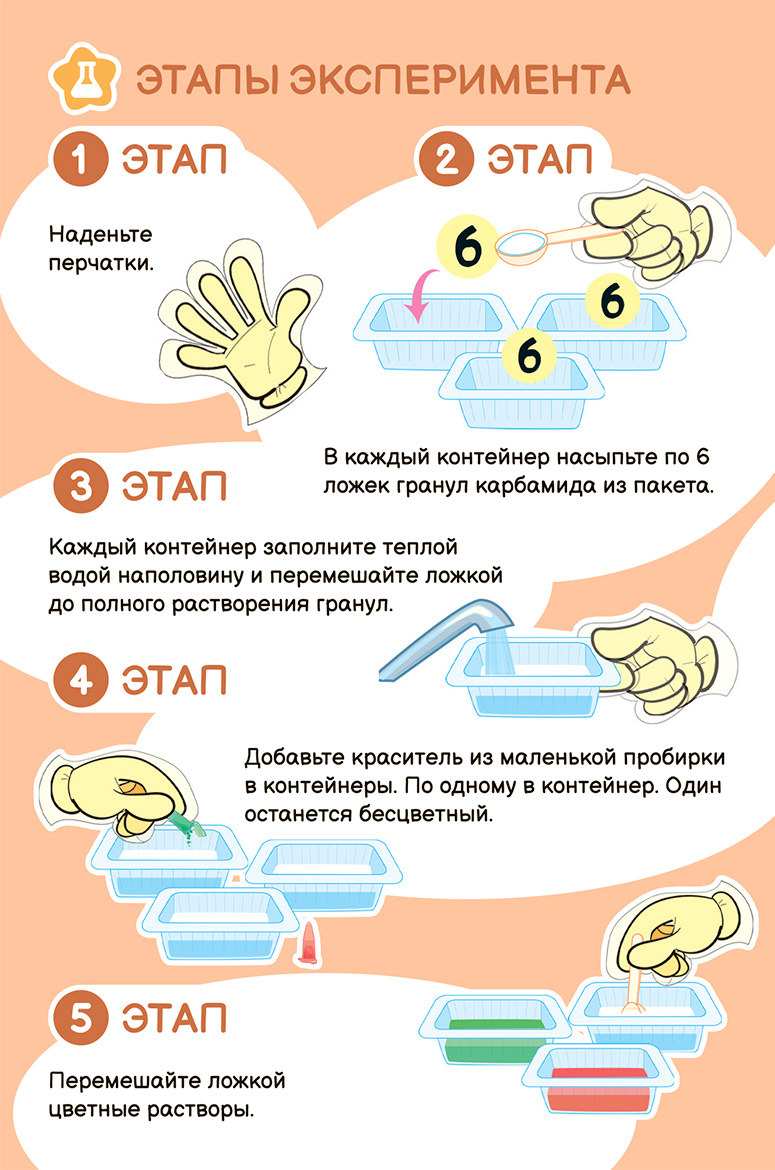 ЭТАПЫ ЭКСПЕРИМЕНТА

1 ЭТАП

Наденьте перчатки.

2 ЭТАП

6

6

6

В каждый контейнер насыпьте по 6 ложек гранул карбамида из пакета.

3 ЭТАП

Каждый контейнер заполните теплой водой наполовину и перемешайте ложкой до полного растворения гранул.

4 ЭТАП

Добавьте краситель из маленькой пробирки в контейнеры. По одному в контейнер. Один останется бесцветный.

5 ЭТАП

Перемешайте ложкой цветные растворы.