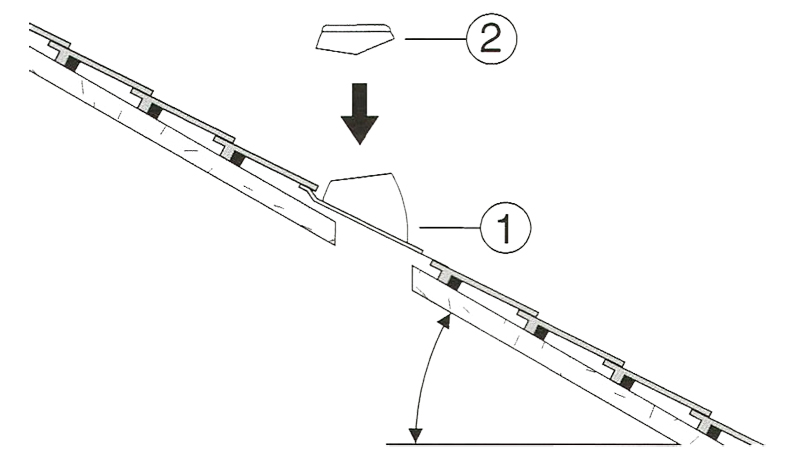 2

1