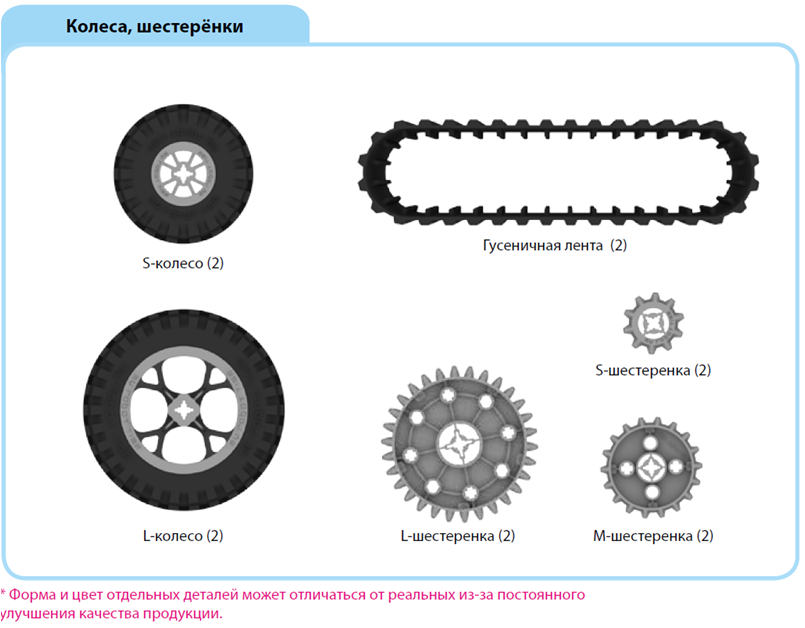 Колеса, шестерёнки

S-колесо (2)

Гусеничная лента (2)

S-шестеренка (2)

L-колесо (2)

L-шестеренка (2)

M-шестеренка (2)

* Форма и цвет отдельных деталей может отличаться от реальных из-за постоянного улучшения качества продукции.