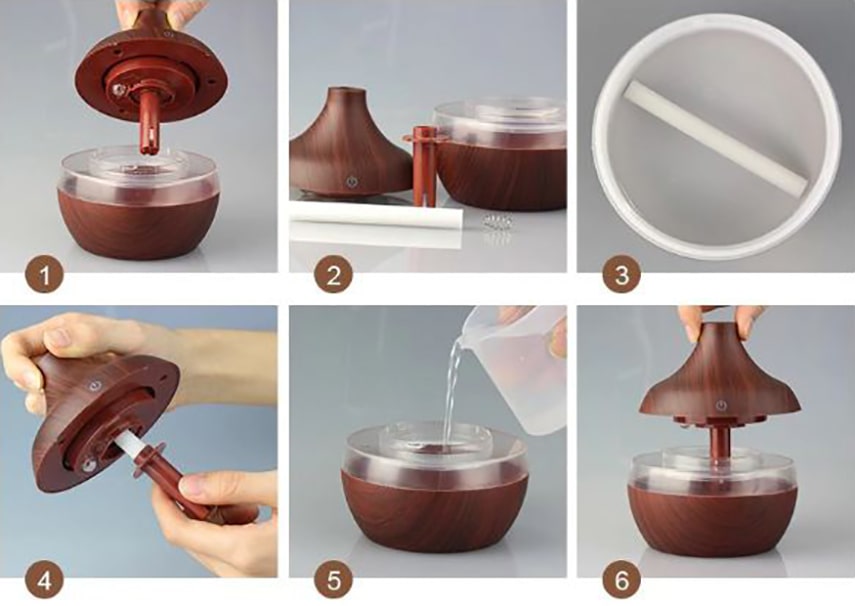 1

2

3

4

5

6