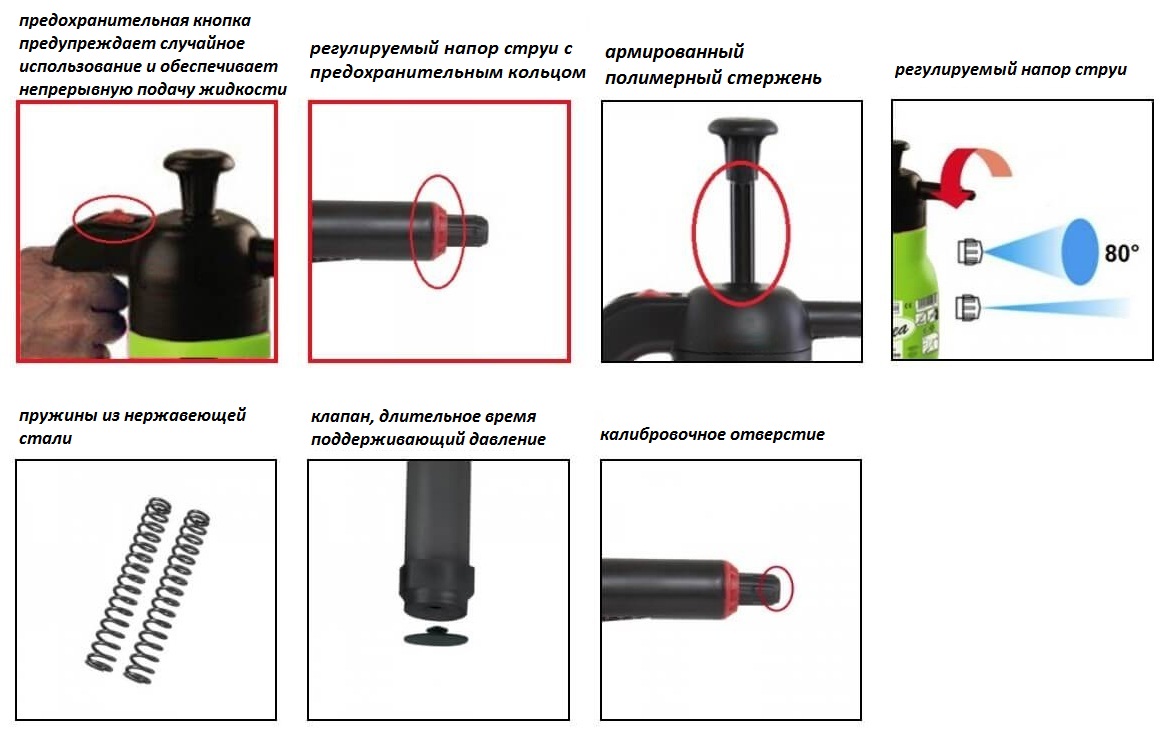 предохранительная кнопка предупреждает случайное использование и обеспечивает непрерывную подачу жидкости

регулируемый напор струи с предохранительным кольцом

армированный полимерный стержень

регулируемый напор струи

80°

пружины из нержавеющей стали

клапан, длительное время поддерживающий давление

калибровочное отверстие