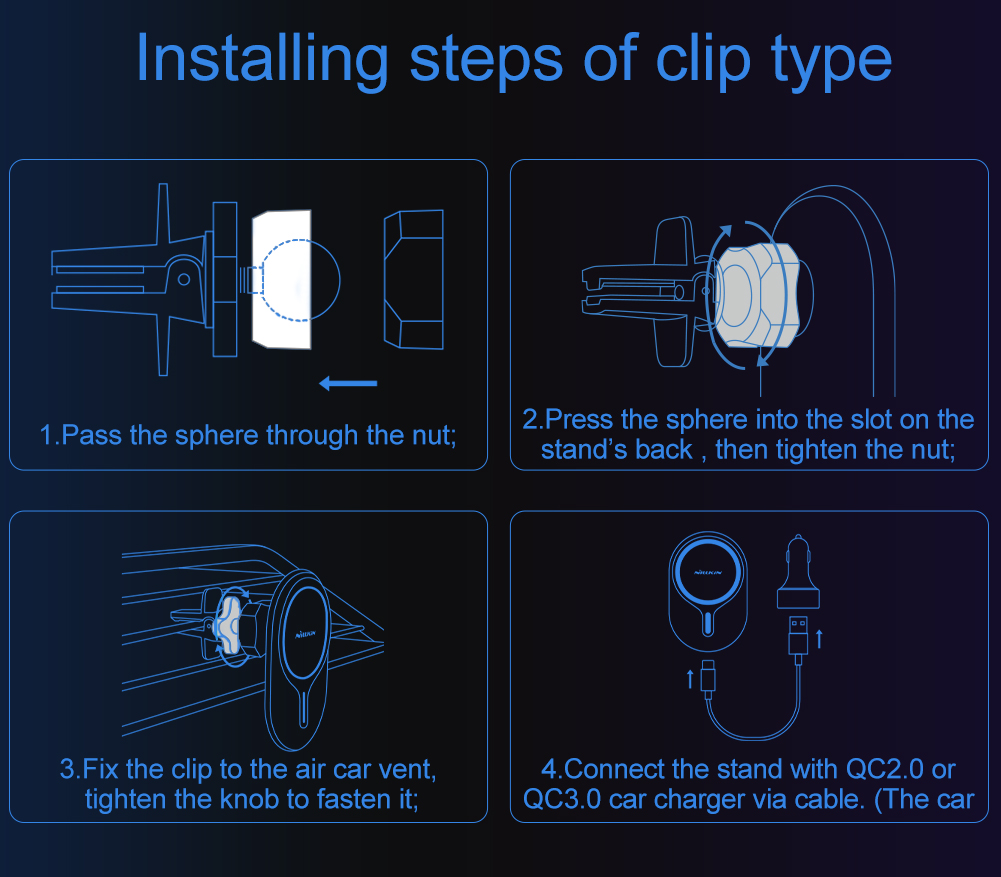 Installing steps of clip type

1.Pass the sphere through the nut;

2.Press the sphere into the slot on the stand's back , then tighten the nut;

NILLKIN

3.Fix the clip to the air car vent, tighten the knob to fasten it;

NILLKIN

4.Connect the stand with QC2.0 or QC3.0 car charger via cable. (The car